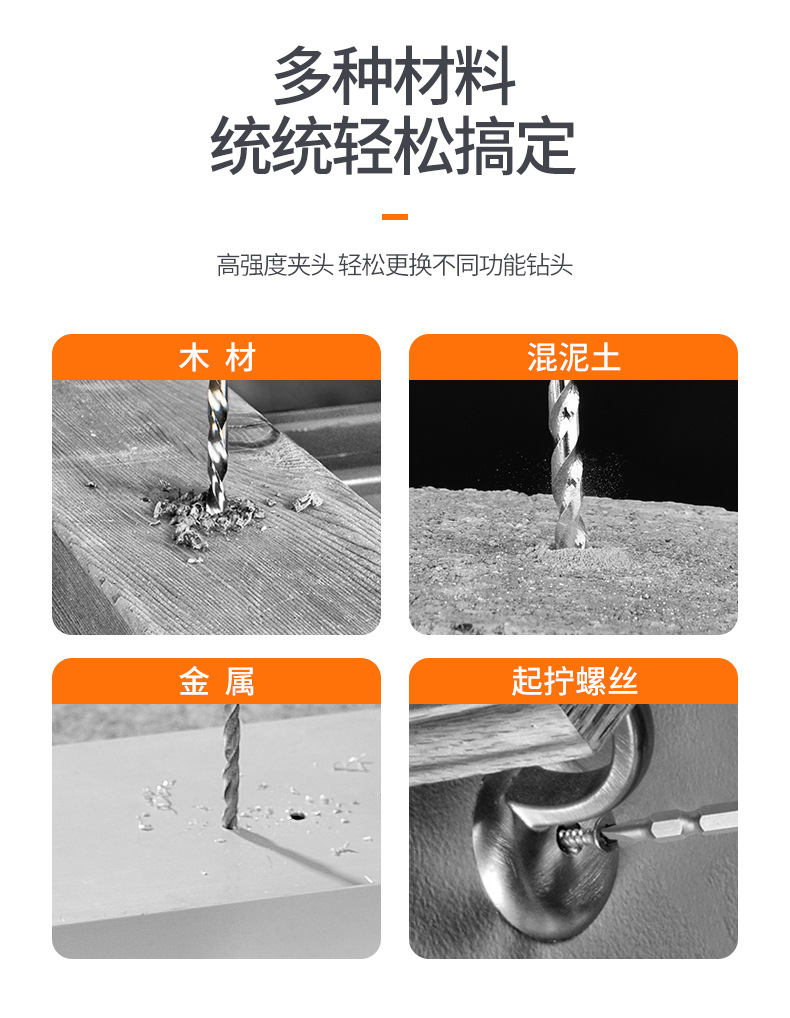 多种材料
统统轻松搞定

高强度夹头 轻松更换不同功能钻头

木 材

混泥土

金 属

起拧螺丝