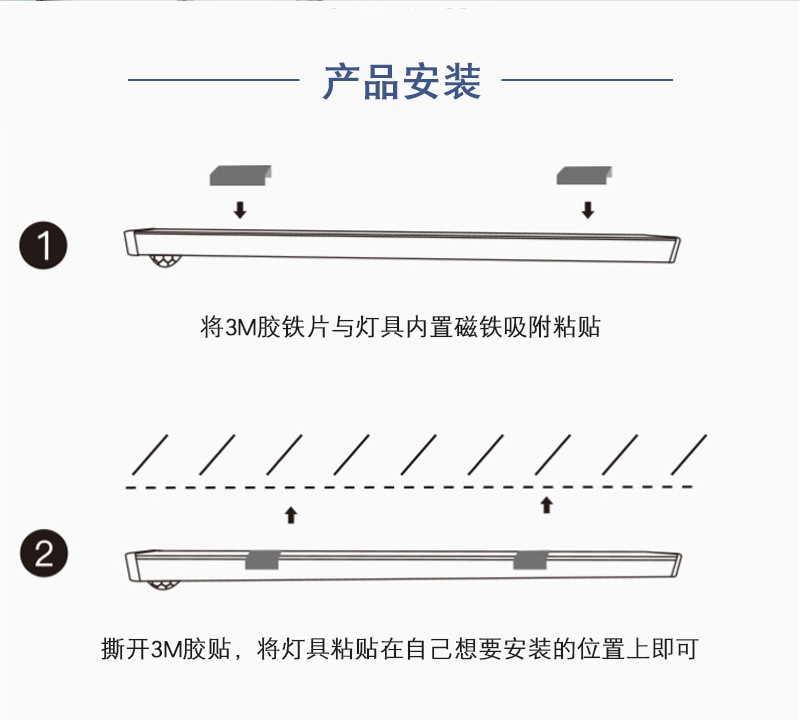 产品安装

1

将3M胶铁片与灯具内置磁铁吸附粘贴

2

撕开3M胶贴，将灯具粘贴在自己想要安装的位置上即可