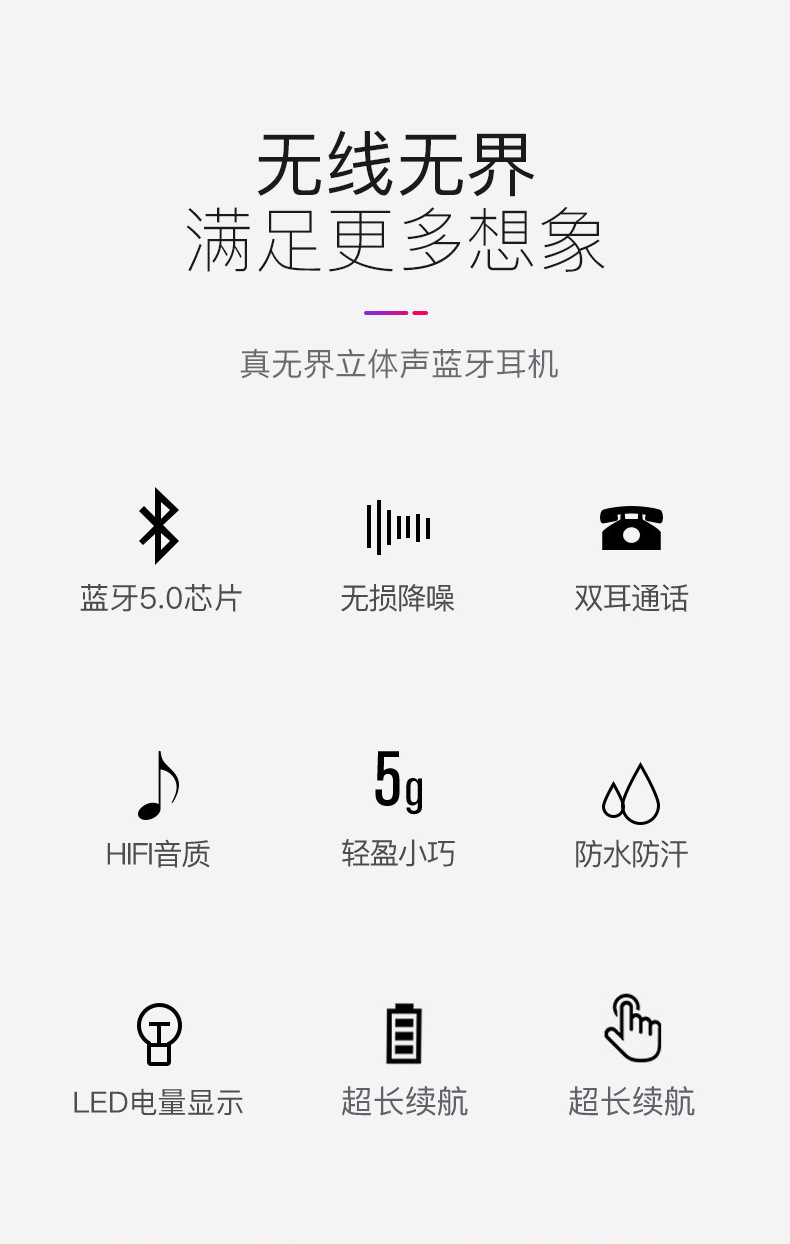 无线无界
满足更多想象

真无界立体声蓝牙耳机

蓝牙5.0芯片

无损降噪

双耳通话

HIFI音质

5g

轻盈小巧

防水防汗

LED电量显示

超长续航

超长续航