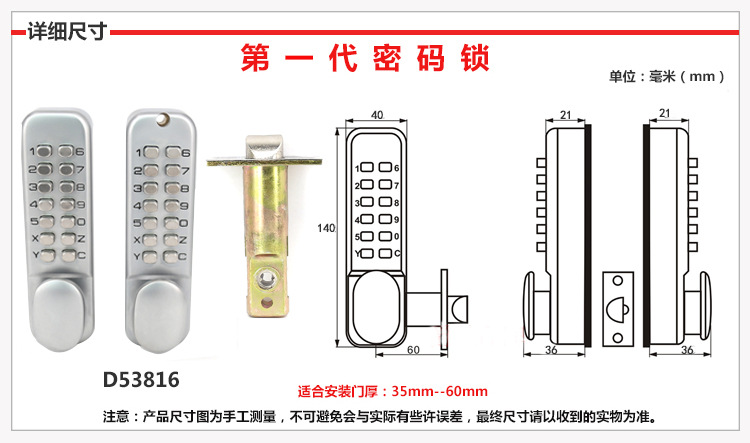 详细尺寸

第一代密码锁

单位：毫米（mm）

1 6
2 7
3 8
4 9
5 0
X Z
Y C

1 6
2 7
3 8
4 9
5 0
X Z
Y C

40
140
1 6
2 7
3 8
4 9
5 0
Y C
60

21
36

21
36

D53816

适合安装门厚：35mm--60mm

注意：产品尺寸图为手工测量，不可避免会与实际有些许误差，最终尺寸请以收到的实物为准。