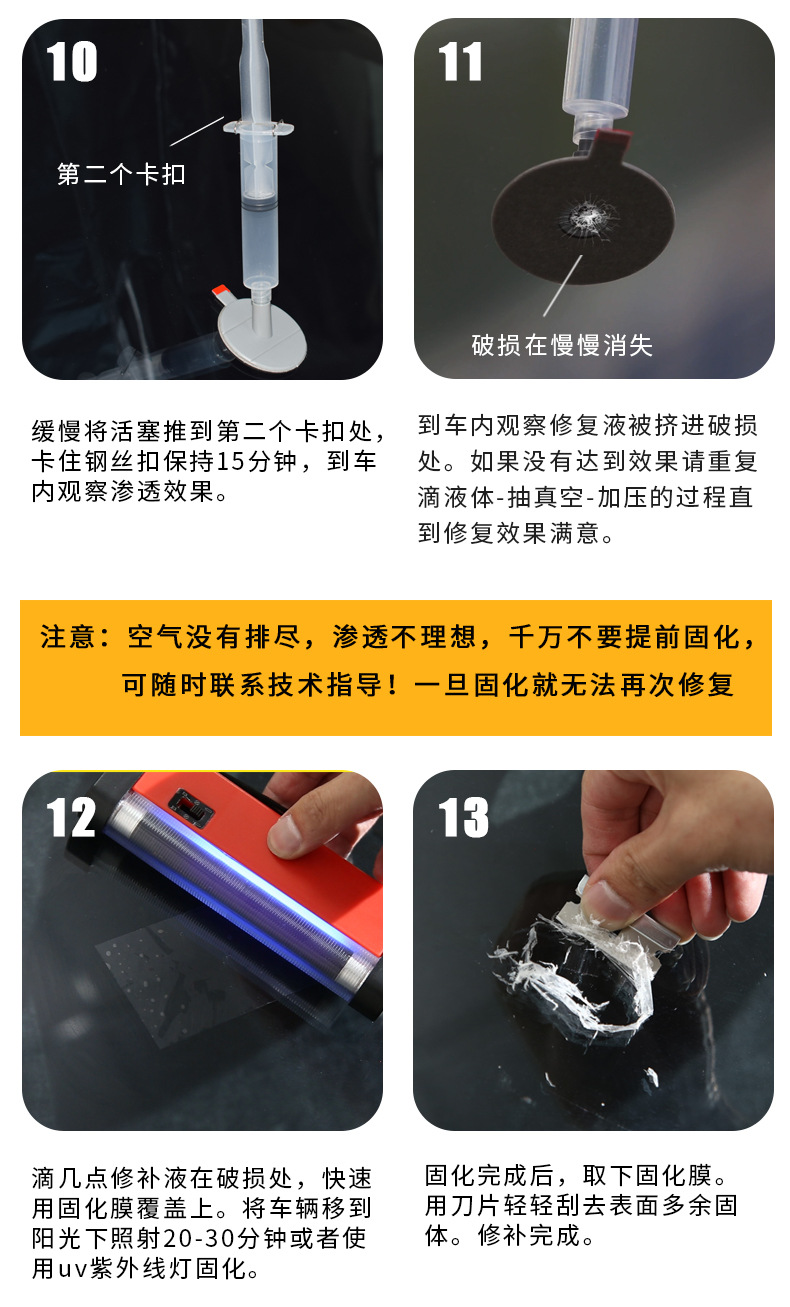 10

第二个卡扣

缓慢将活塞推到第二个卡扣处，卡住钢丝扣保持15分钟，到车内观察渗透效果。

11

破损在慢慢消失

到车内观察修复液被挤进破损处。如果没有达到效果请重复滴液体-抽真空-加压的过程直到修复效果满意。

注意：空气没有排尽，渗透不理想，千万不要提前固化，可随时联系技术指导！一旦固化就无法再次修复

12

滴几点修补液在破损处，快速用固化膜覆盖上。将车辆移到阳光下照射20-30分钟或者使用uv紫外线灯固化。

13

固化完成后，取下固化膜。用刀片轻轻刮去表面多余固体。修补完成。