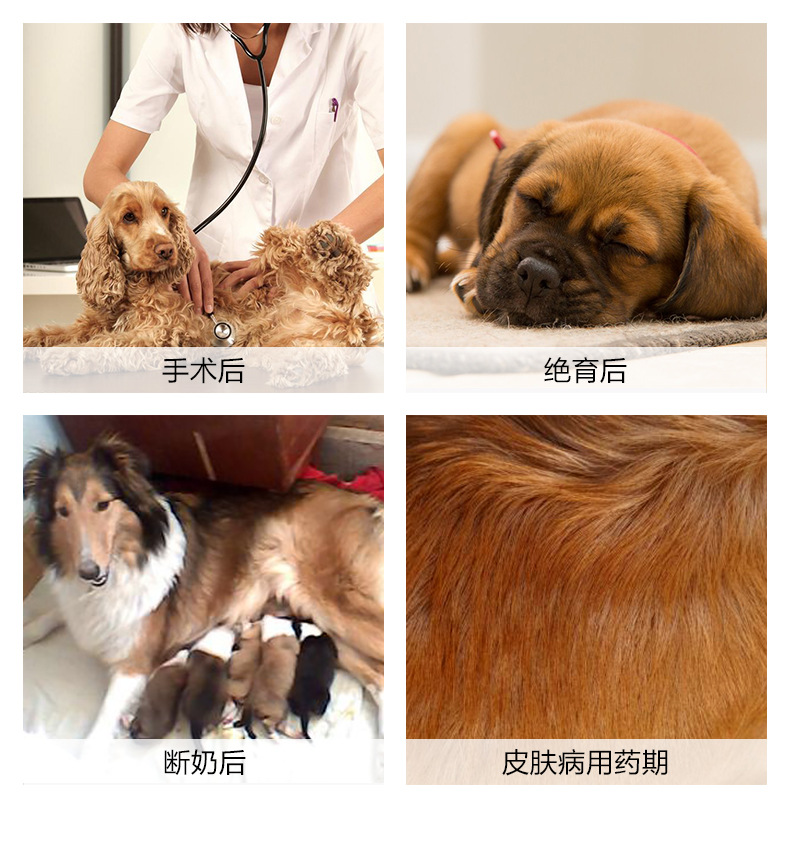 手术后

绝育后

断奶后

皮肤病用药期