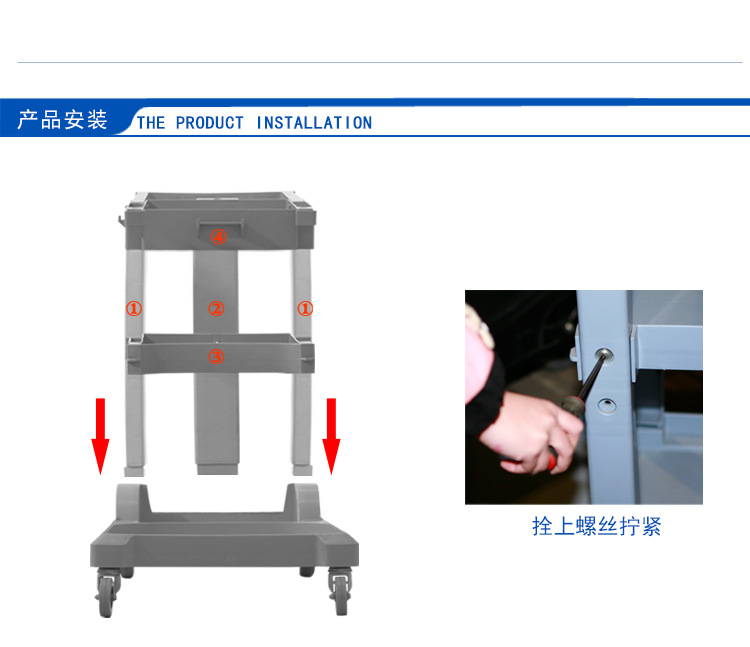 产品安装 THE PRODUCT INSTALLATION

④

① ② ①

③

拴上螺丝拧紧