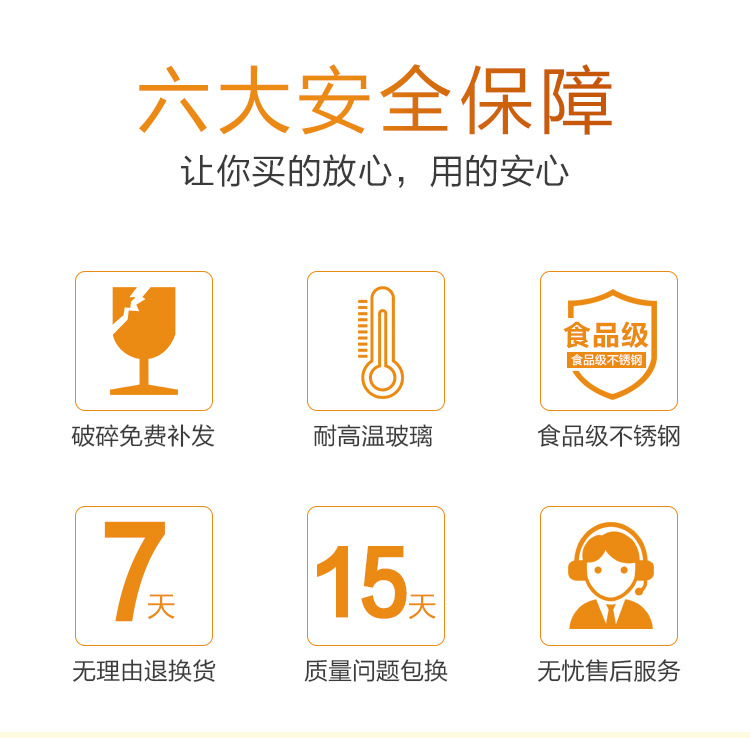 六大安全保障

让你买的放心，用的安心

破碎免费补发

耐高温玻璃

食品级
食品级不锈钢

食品级不锈钢

7天

无理由退换货

15天

质量问题包换

无忧售后服务