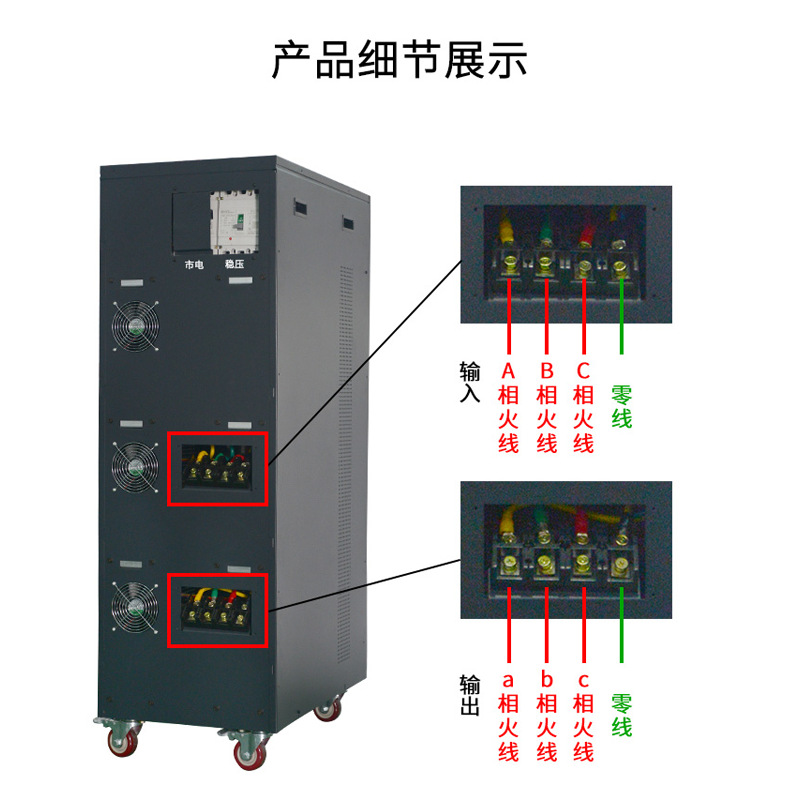 产品细节展示

市电 稳压

输入

A相火线

B相火线

C相火线

零线

输出

a相火线

b相火线

c相火线

零线