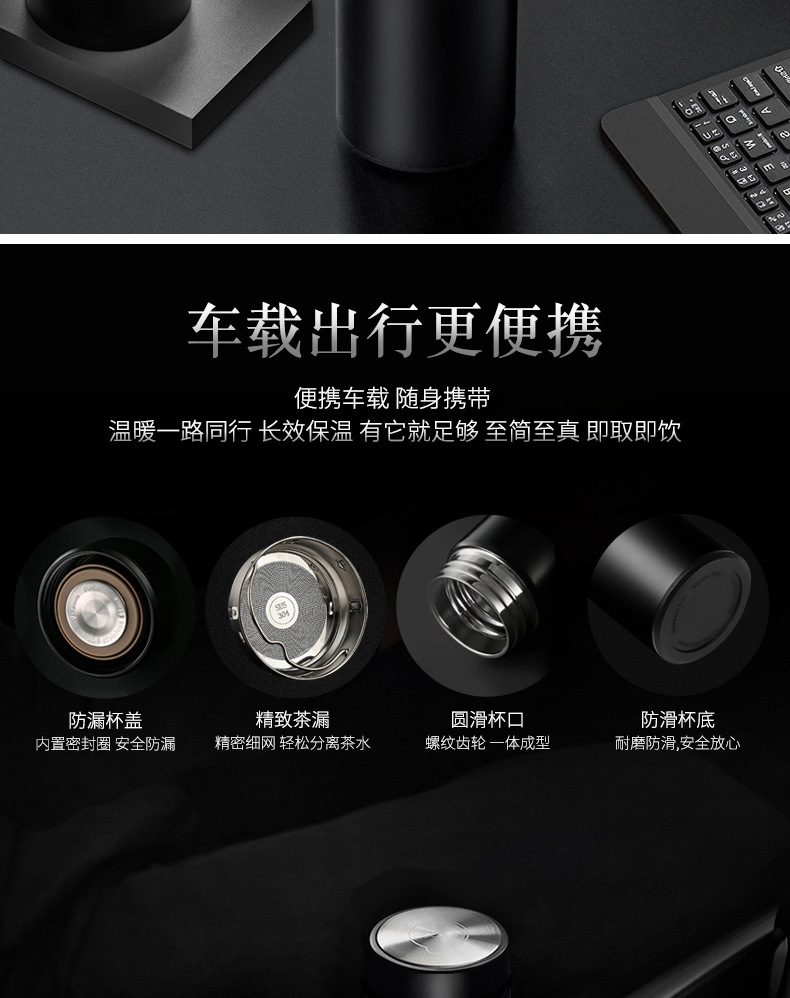 车载出行更便携

便携车载 随身携带
温暖一路同行 长效保温 有它就足够 至简至真 即取即饮

SUS 304

防漏杯盖
内置密封圈 安全防漏

精致茶漏
精密细网 轻松分离茶水

圆滑杯口
螺纹齿轮 一体成型

防滑杯底
耐磨防滑,安全放心