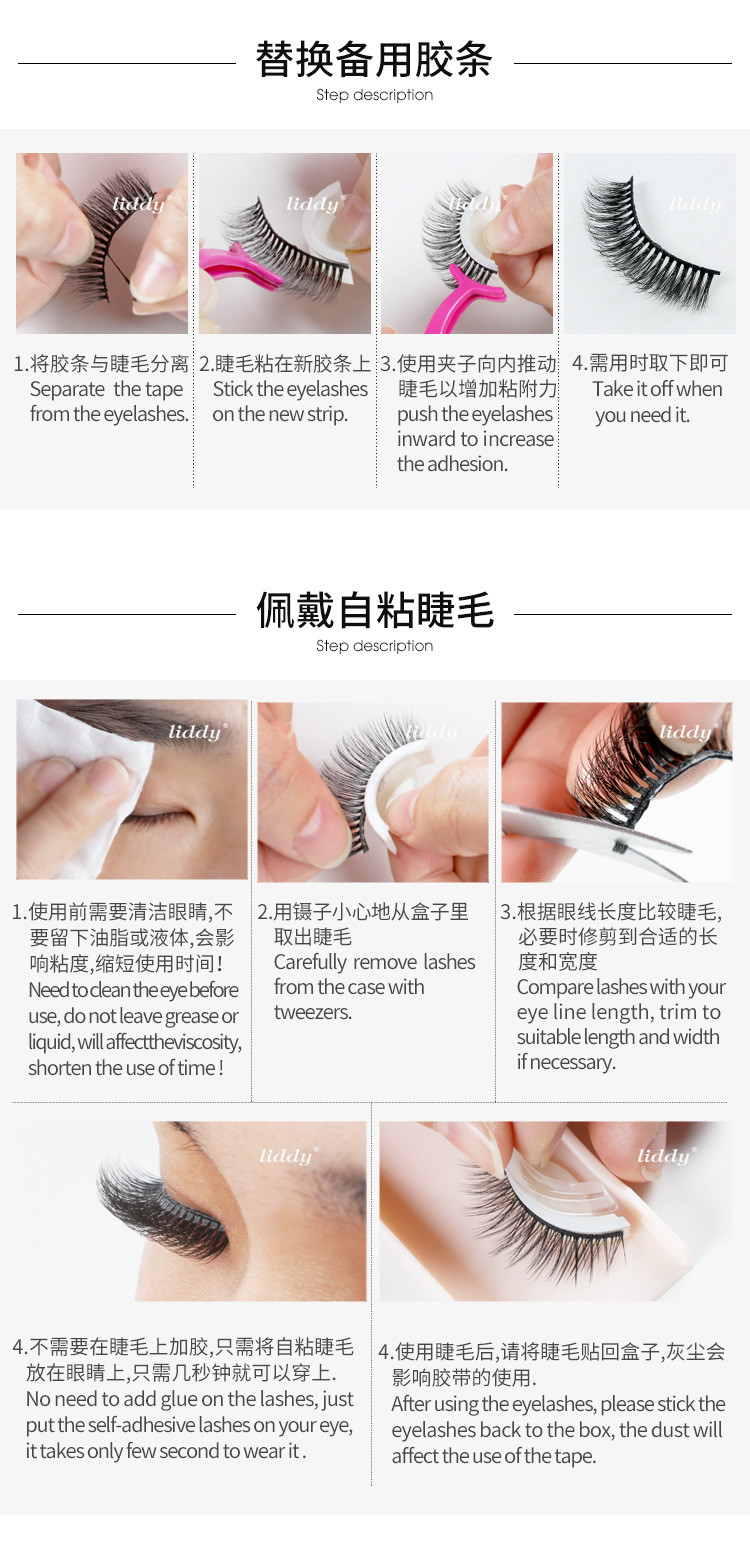 替换备用胶条
Step description

liddy
liddy
liddy
liddy

1.将胶条与睫毛分离
Separate the tape from the eyelashes.

2.睫毛粘在新胶条上
Stick the eyelashes on the new strip.

3.使用夹子向内推动睫毛以增加粘附力
push the eyelashes inward to increase the adhesion.

4.需用时取下即可
Take it off when you need it.

佩戴自粘睫毛
Step description

liddy
liddy
liddy

1.使用前需要清洁眼睛,不要留下油脂或液体,会影响粘度,缩短使用时间!
Need to clean the eye before use, do not leave grease or liquid, will affecttheviscosity, shorten the use of time !

2.用镊子小心地从盒子里取出睫毛
Carefully remove lashes from the case with tweezers.

3.根据眼线长度比较睫毛,必要时修剪到合适的长度和宽度
Compare lashes with your eye line length, trim to suitable length and width if necessary.

liddy
liddy

4.不需要在睫毛上加胶,只需将自粘睫毛放在眼睛上,只需几秒钟就可以穿上.
No need to add glue on the lashes, just put the self-adhesive lashes on your eye, it takes only few second to wear it .

4.使用睫毛后,请将睫毛贴回盒子,灰尘会影响胶带的使用.
After using the eyelashes, please stick the eyelashes back to the box, the dust will affect the use of the tape.