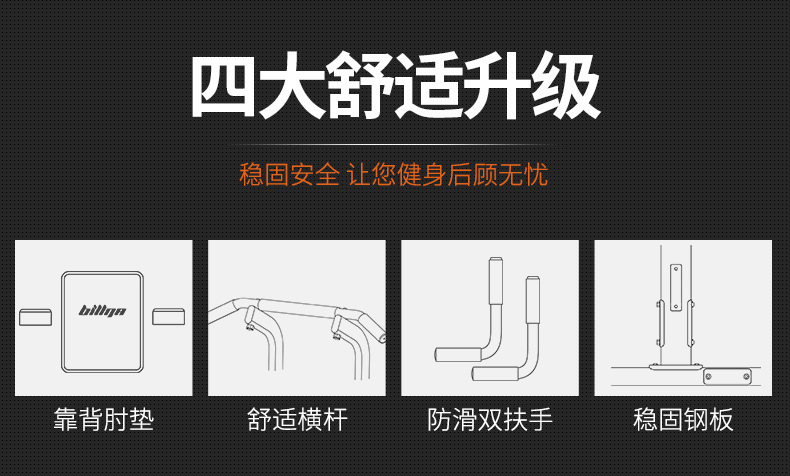 四大舒适升级

稳固安全 让您健身后顾无忧

billgn

靠背肘垫

舒适横杆

防滑双扶手

稳固钢板