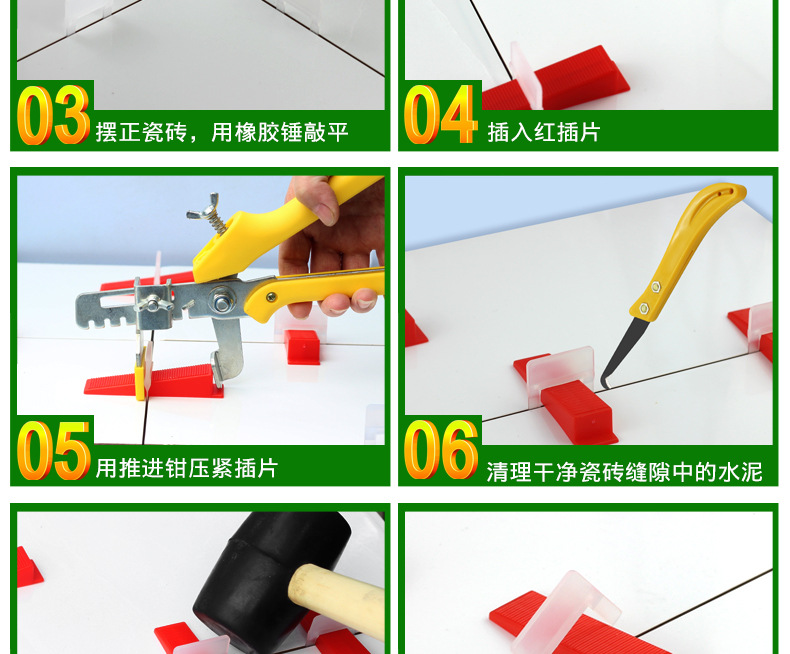 03 摆正瓷砖，用橡胶锤敲平

04 插入红插片

05 用推进钳压紧插片

06 清理干净瓷砖缝隙中的水泥