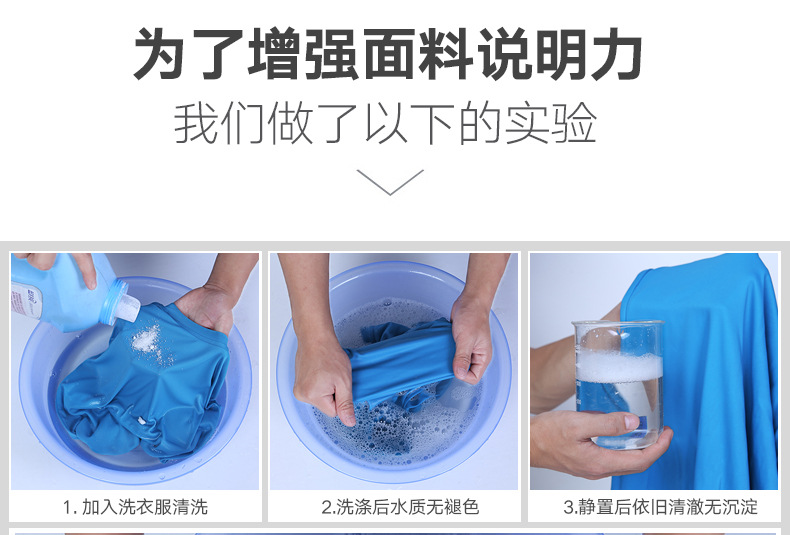 为了增强面料说明力

我们做了以下的实验

1. 加入洗衣服清洗

2.洗涤后水质无褪色

3.静置后依旧清澈无沉淀