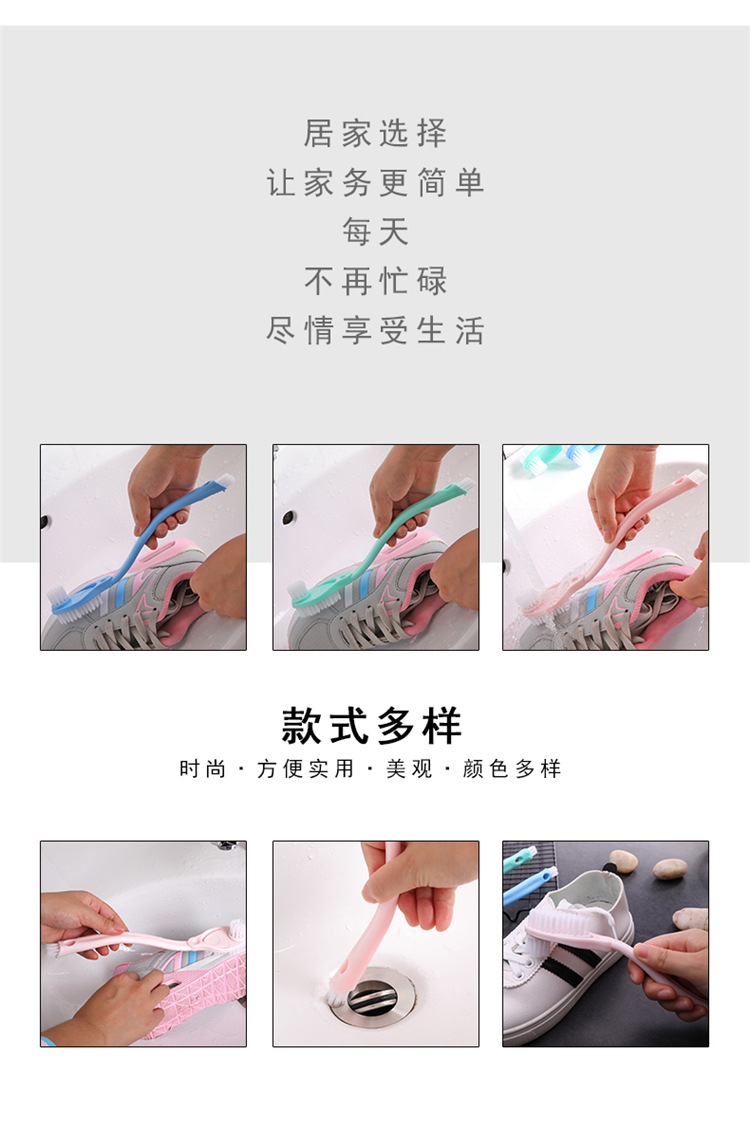 居家选择
让家务更简单
每天
不再忙碌
尽情享受生活

款式多样
时尚 · 方便实用 · 美观 · 颜色多样