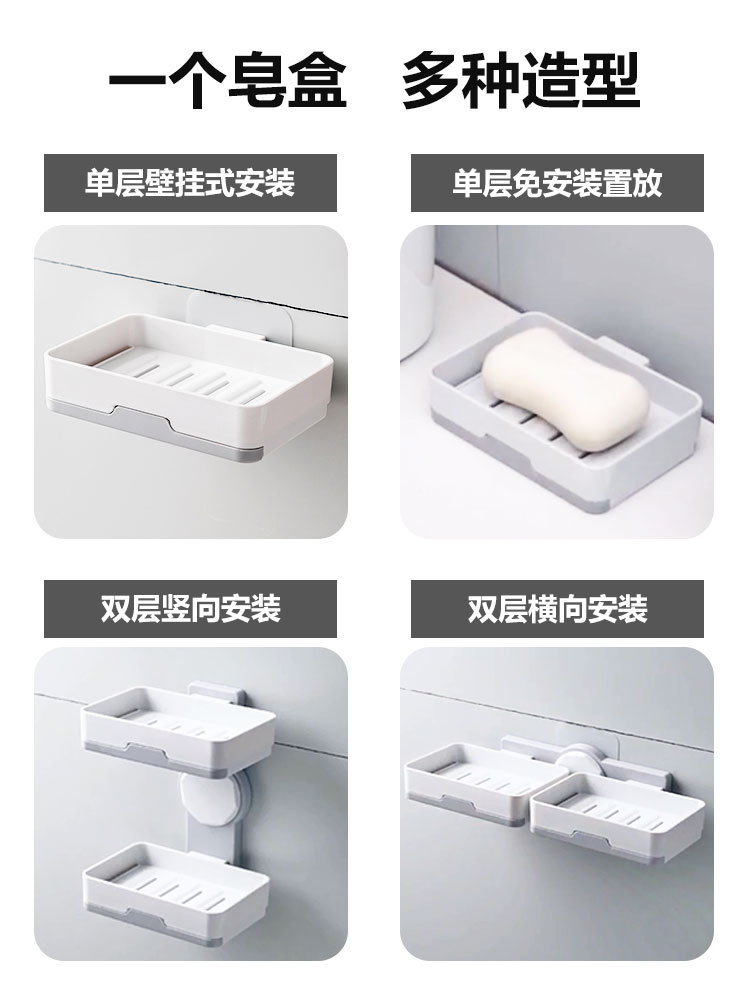 一个皂盒　多种造型

单层壁挂式安装

单层免安装置放

双层竖向安装

双层横向安装