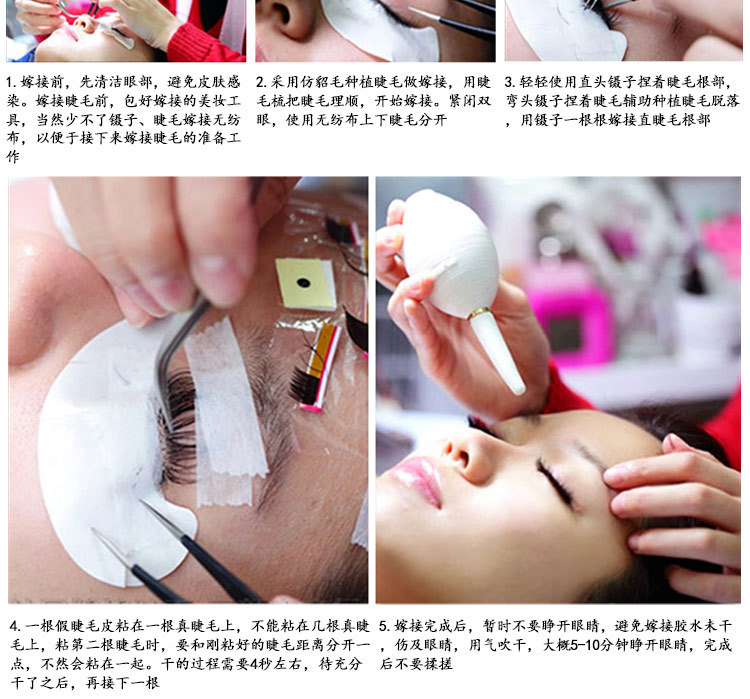 1. 嫁接前，先清洁眼部，避免皮肤感染。嫁接睫毛前，包好嫁接的美妆工具，当然少不了镊子、睫毛嫁接无纺布，以便于接下来嫁接睫毛的准备工作

2. 采用仿貂毛种植睫毛做嫁接，用睫毛梳把睫毛理顺，开始嫁接。紧闭双眼，使用无纺布上下睫毛分开

3. 轻轻使用直头镊子捏着睫毛根部，弯头镊子捏着睫毛辅助种植睫毛脱落，用镊子一根根嫁接直睫毛根部

4. 一根假睫毛皮粘在一根真睫毛上，不能粘在几根真睫毛上，粘第二根睫毛时，要和刚粘好的睫毛距离分开一点，不然会粘在一起。干的过程需要4秒左右，待充分干了之后，再接下一根

5. 嫁接完成后，暂时不要睁开眼睛，避免嫁接胶水未干，伤及眼睛，用气吹干，大概5-10分钟睁开眼睛，完成后不要揉搓