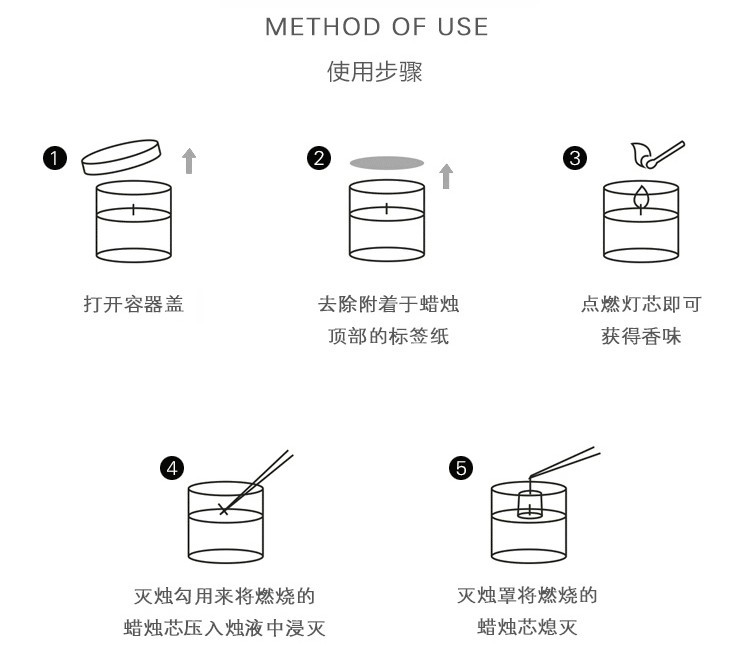 METHOD OF USE

使用步骤

1
打开容器盖

2
去除附着于蜡烛顶部的标签纸

3
点燃灯芯即可获得香味

4
灭烛勾用来将燃烧的蜡烛芯压入烛液中浸灭

5
灭烛罩将燃烧的蜡烛芯熄灭