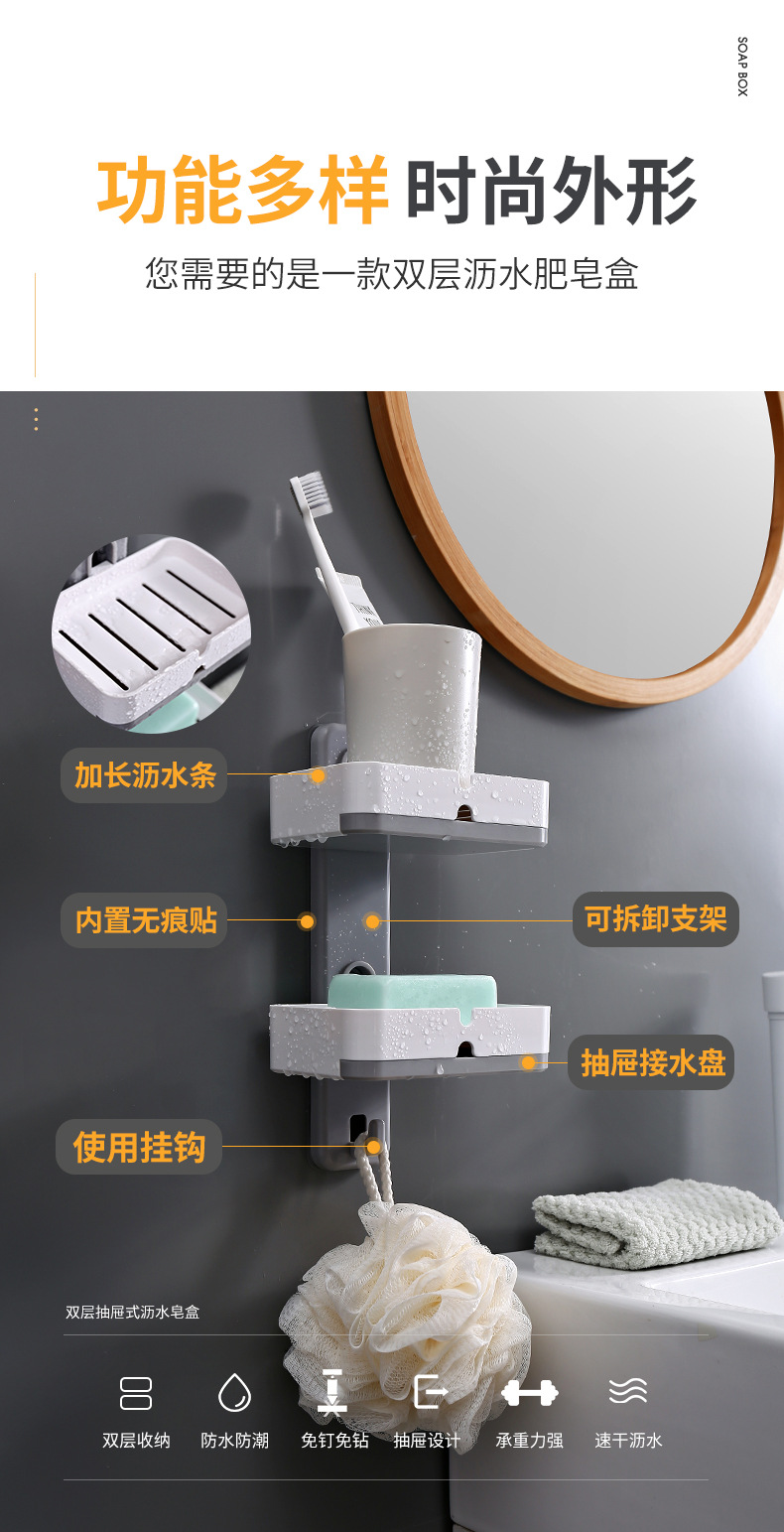 SOAP BOX

功能多样 时尚外形

您需要的是一款双层沥水肥皂盒

加长沥水条

内置无痕贴

可拆卸支架

抽屉接水盘

使用挂钩

双层抽屉式沥水皂盒

双层收纳 防水防潮 免钉免钻 抽屉设计 承重力强 速干沥水