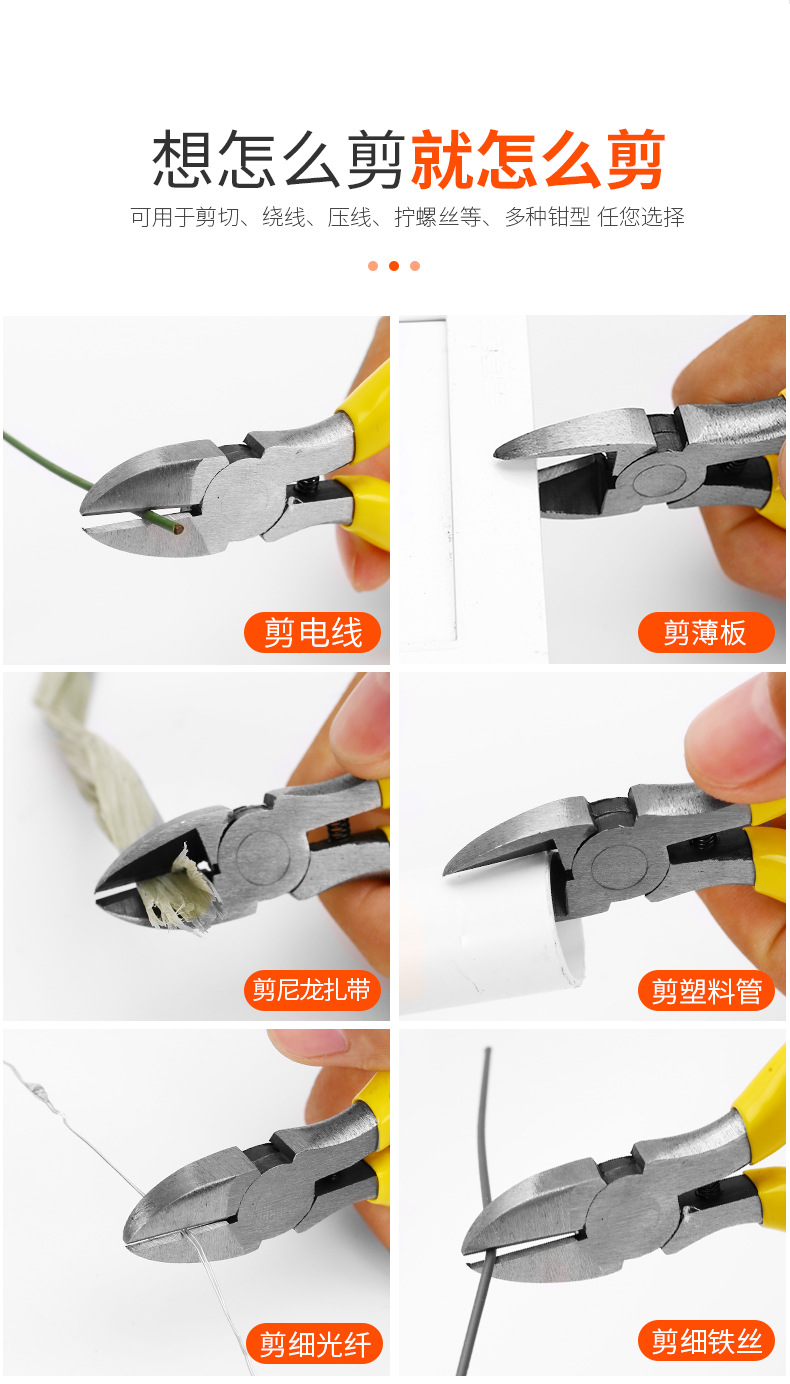 想怎么剪就怎么剪

可用于剪切、绕线、压线、拧螺丝等、多种钳型 任您选择

剪电线

剪薄板

剪尼龙扎带

剪塑料管

剪细光纤

剪细铁丝