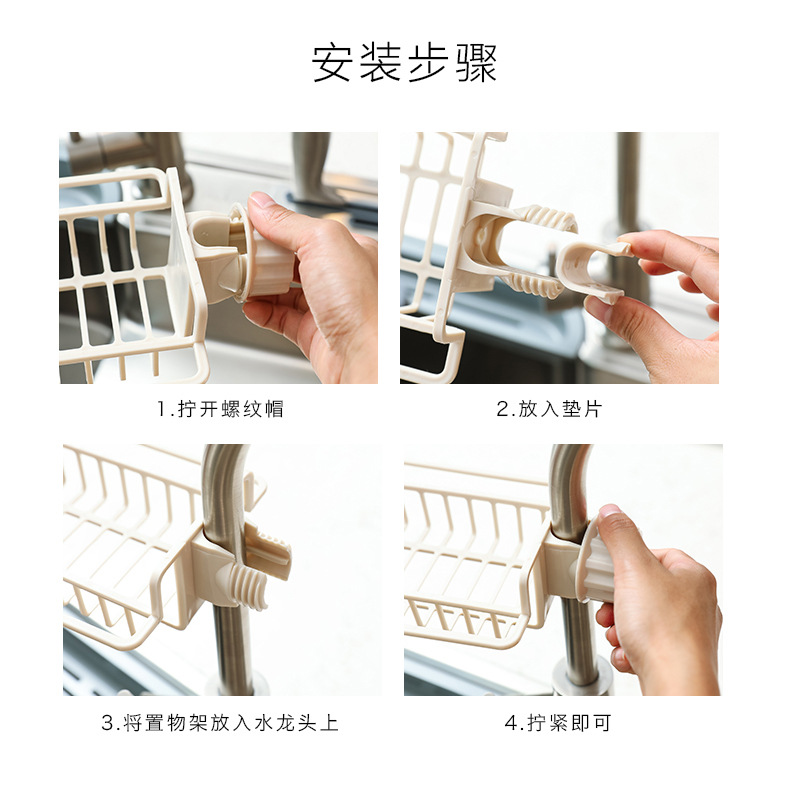 安装步骤

1.拧开螺纹帽

2.放入垫片

3.将置物架放入水龙头上

4.拧紧即可