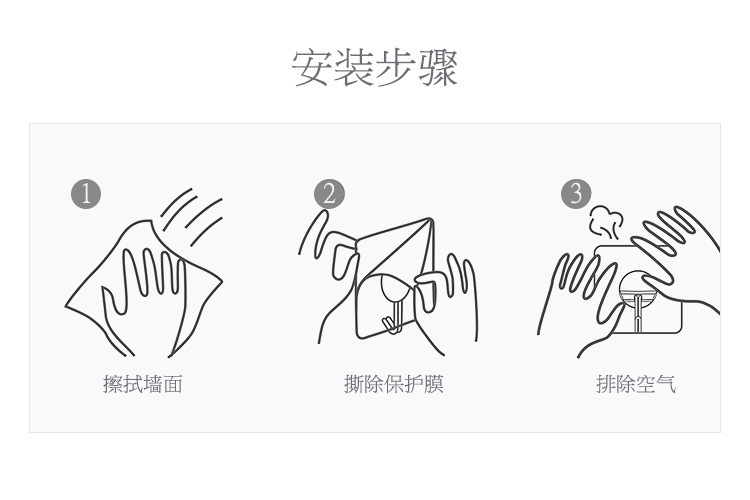 安装步骤

1

擦拭墙面

2

撕除保护膜

3

排除空气