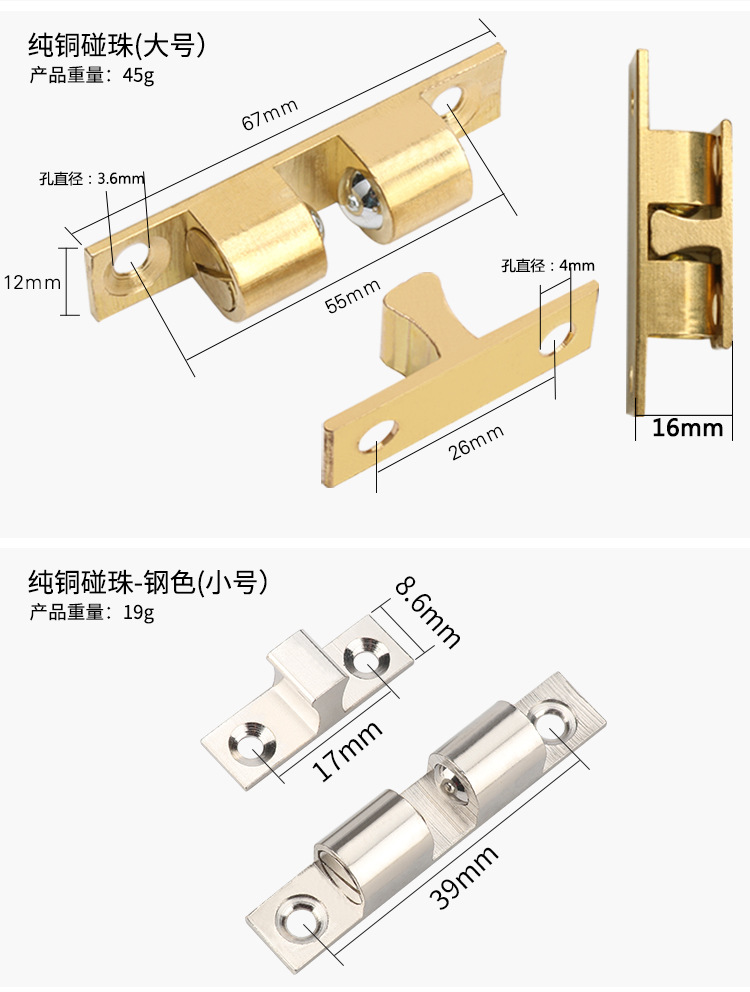 纯铜碰珠(大号)
产品重量：45g

67mm
孔直径：3.6mm
12mm
55mm
孔直径：4mm
26mm
16mm

纯铜碰珠-钢色(小号)
产品重量：19g

8.6mm
17mm
39mm