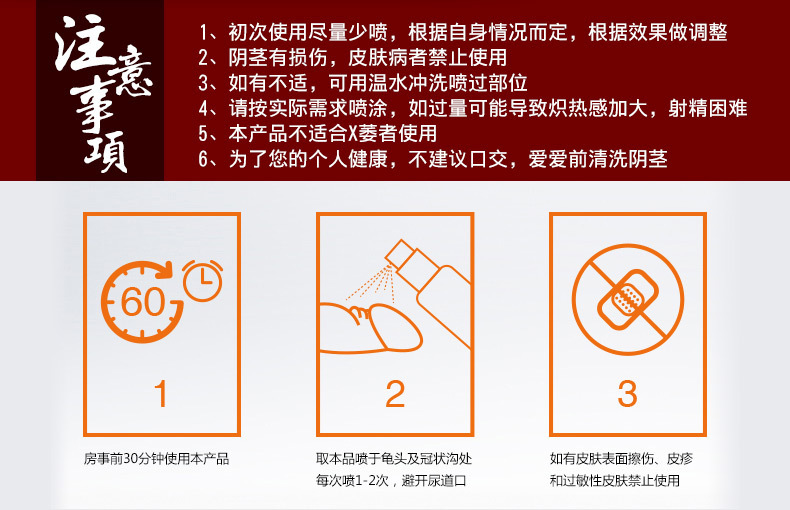 注意事項

1、初次使用尽量少喷，根据自身情况而定，根据效果做调整
2、阴茎有损伤，皮肤病者禁止使用
3、如有不适，可用温水冲洗喷过部位
4、请按实际需求喷涂，如过量可能导致炽热感加大，射精困难
5、本产品不适合X萎者使用
6、为了您的个人健康，不建议口交，爱爱前清洗阴茎

60

1

房事前30分钟使用本产品

2

取本品喷于龟头及冠状沟处
每次喷1-2次，避开尿道口

3

如有皮肤表面擦伤、皮疹
和过敏性皮肤禁止使用