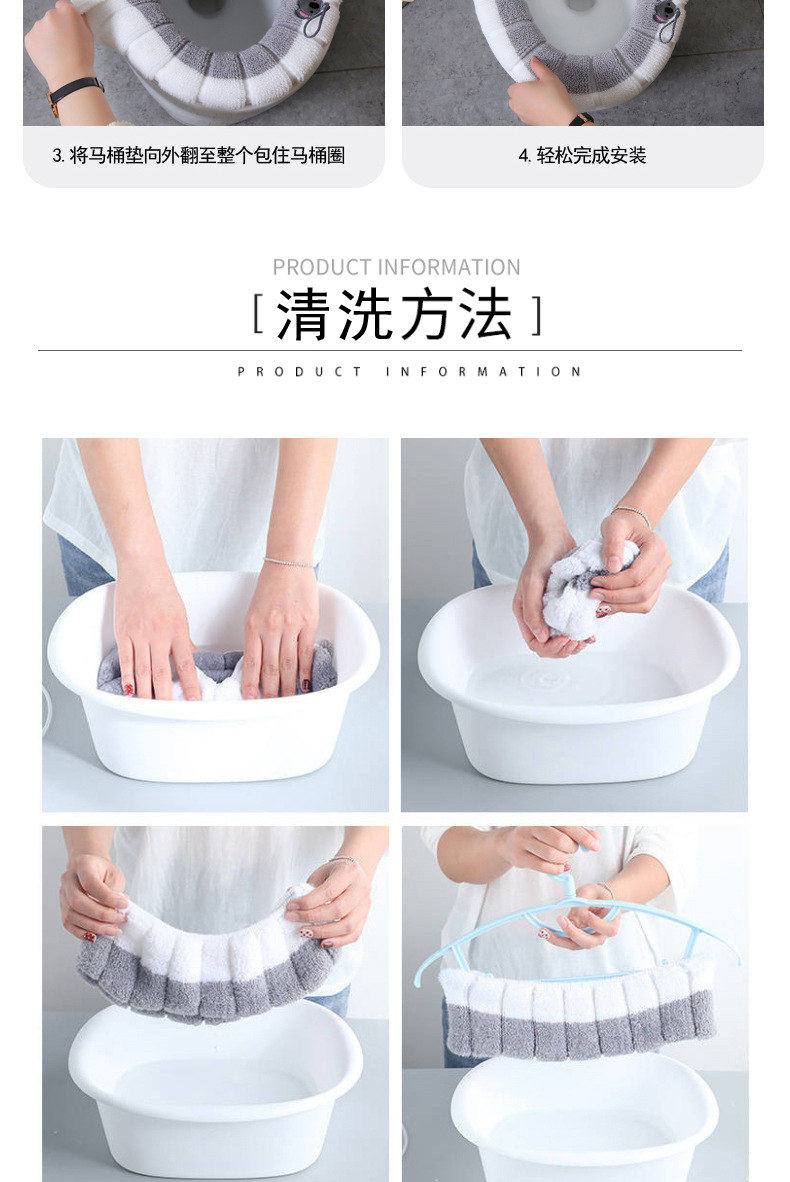 3. 将马桶垫向外翻至整个包住马桶圈

4. 轻松完成安装

PRODUCT INFORMATION

[ 清洗方法 ]

PRODUCT INFORMATION