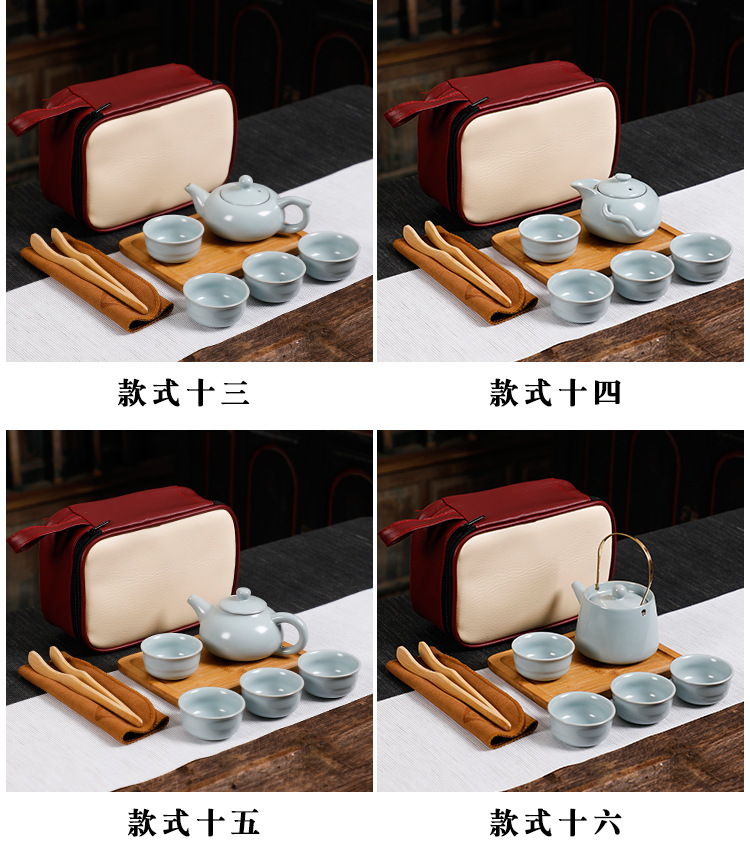 款式十三

款式十四

款式十五

款式十六