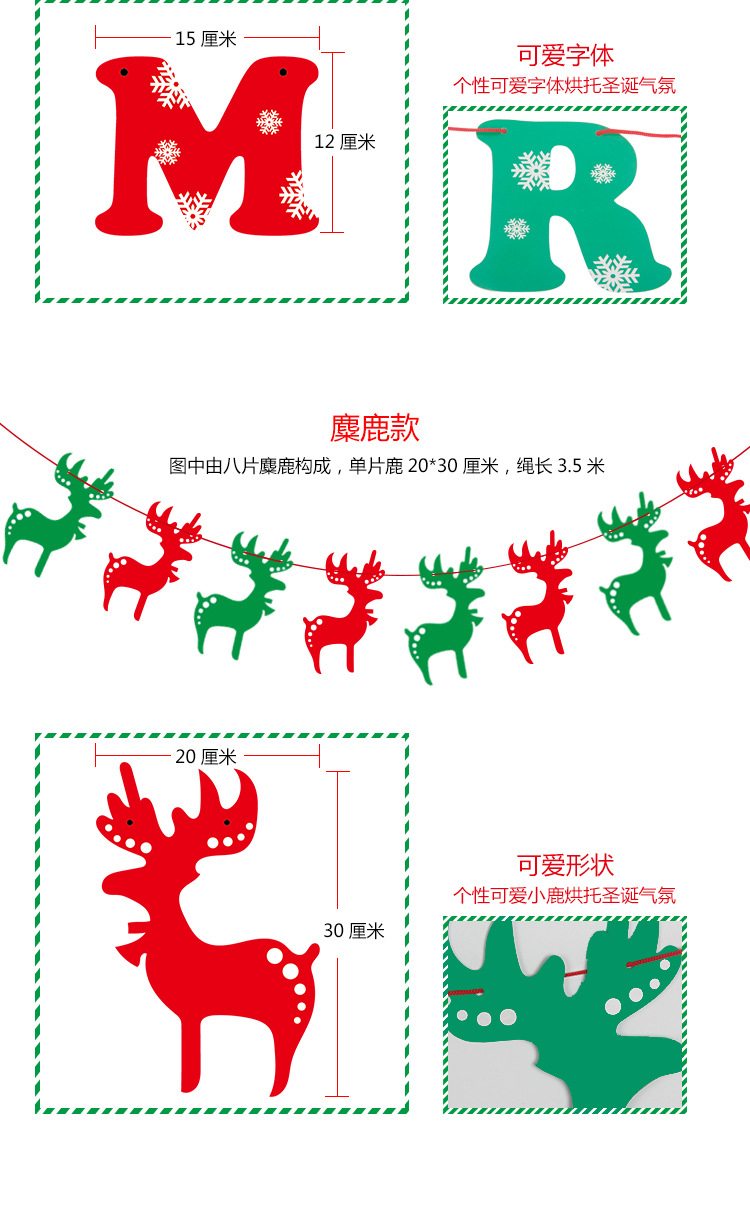 15 厘米

M

12 厘米

可爱字体
个性可爱字体烘托圣诞气氛

R

麋鹿款
图中由八片麋鹿构成，单片鹿 20*30 厘米，绳长 3.5 米

20 厘米

30 厘米

可爱形状
个性可爱小鹿烘托圣诞气氛