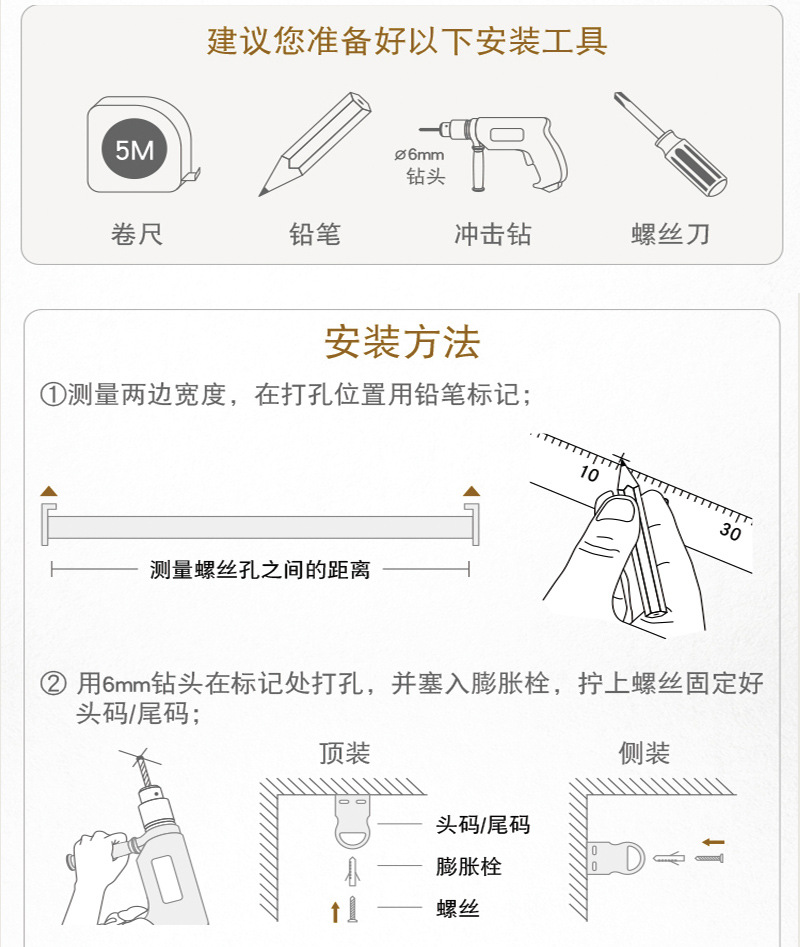 建议您准备好以下安装工具

5M

卷尺

铅笔

⌀6mm
钻头

冲击钻

螺丝刀

安装方法

①测量两边宽度，在打孔位置用铅笔标记；

测量螺丝孔之间的距离

10

30

② 用6mm钻头在标记处打孔，并塞入膨胀栓，拧上螺丝固定好头码/尾码；

顶装

头码/尾码

膨胀栓

螺丝

侧装