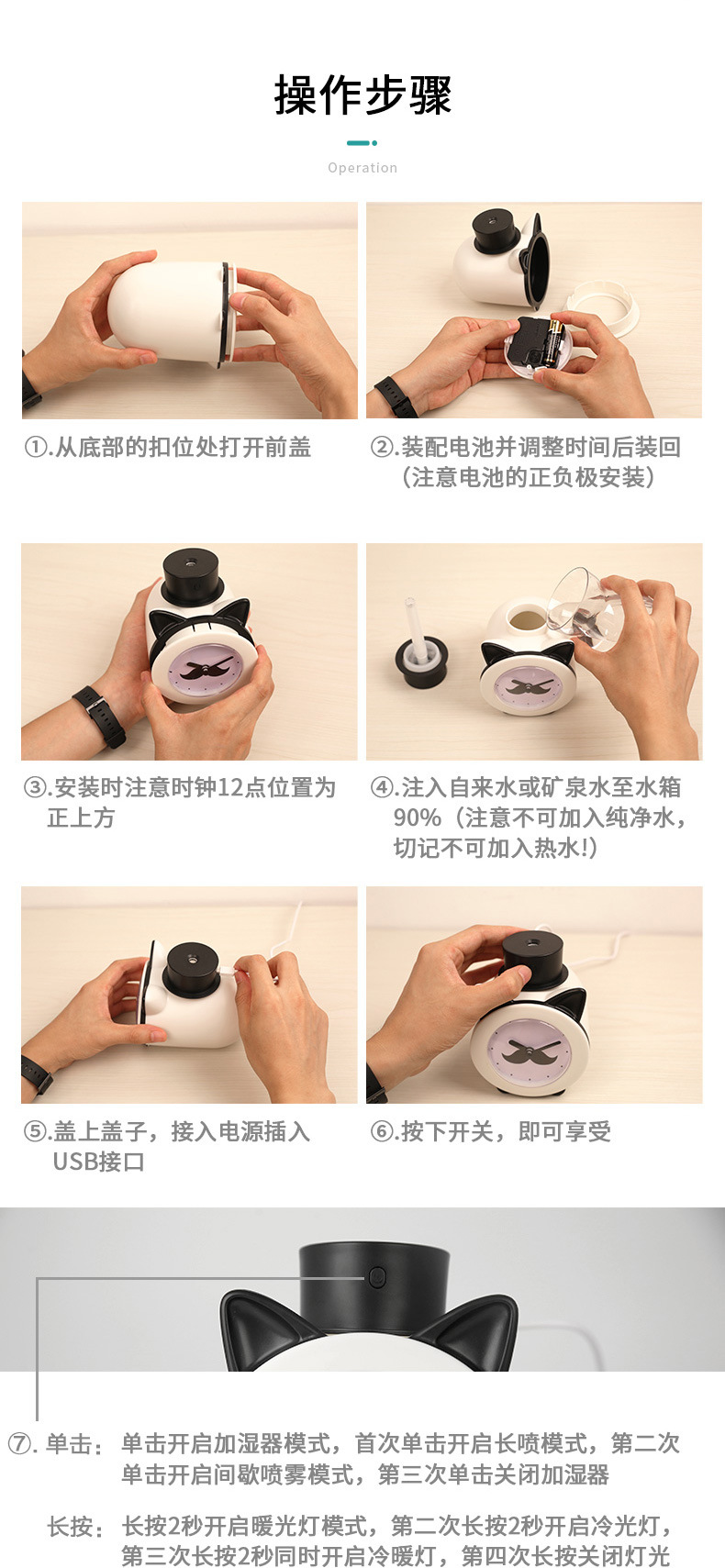 操作步骤

Operation

①.从底部的扣位处打开前盖

②.装配电池并调整时间后装回（注意电池的正负极安装）

③.安装时注意时钟12点位置为正上方

④.注入自来水或矿泉水至水箱90%（注意不可加入纯净水，切记不可加入热水!）

⑤.盖上盖子，接入电源插入USB接口

⑥.按下开关，即可享受

⑦. 单击：单击开启加湿器模式，首次单击开启长喷模式，第二次单击开启间歇喷雾模式，第三次单击关闭加湿器

长按：长按2秒开启暖光灯模式，第二次长按2秒开启冷光灯，第三次长按2秒同时开启冷暖灯，第四次长按关闭灯光