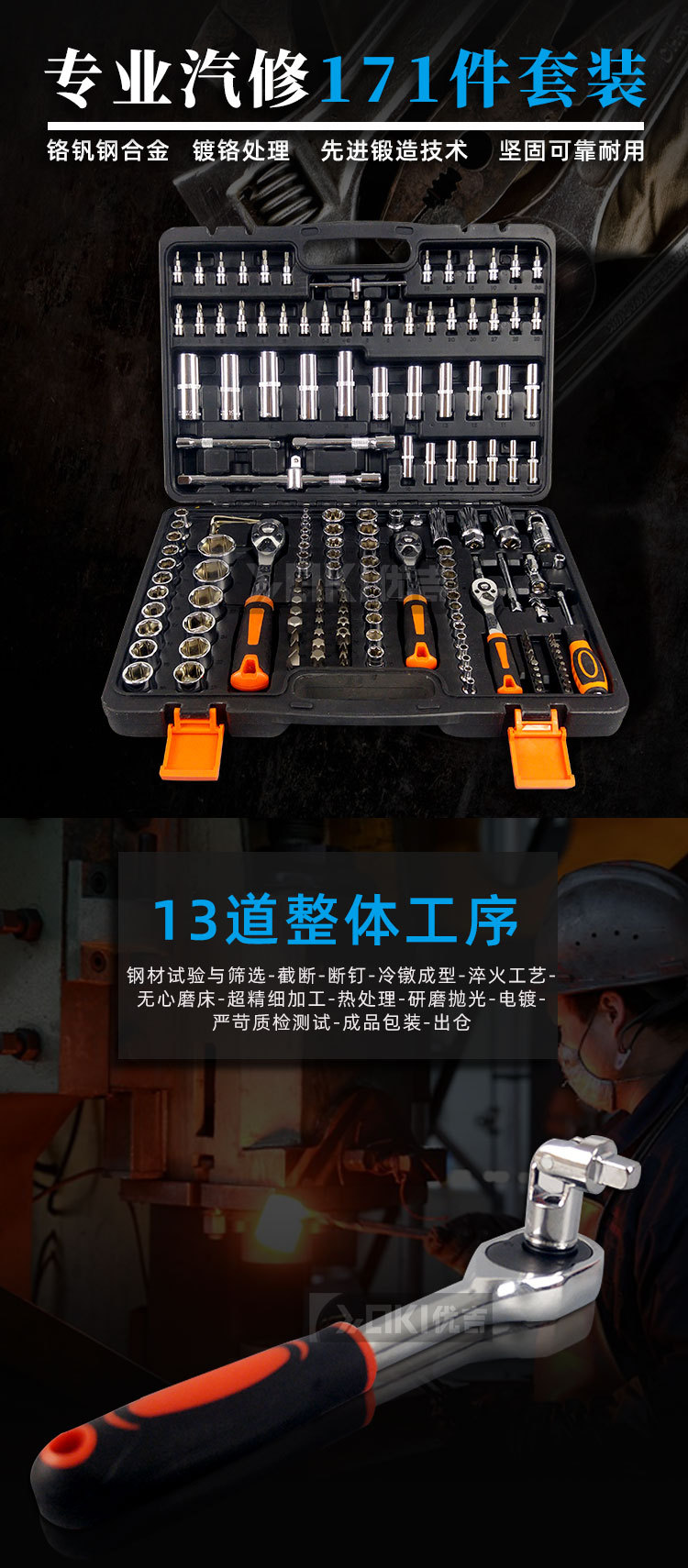 专业汽修171件套装

铬钒钢合金　镀铬处理　先进锻造技术　坚固可靠耐用

13道整体工序

钢材试验与筛选-截断-断钉-冷镦成型-淬火工艺-无心磨床-超精细加工-热处理-研磨抛光-电镀-严苛质检测试-成品包装-出仓

YOKI优吉