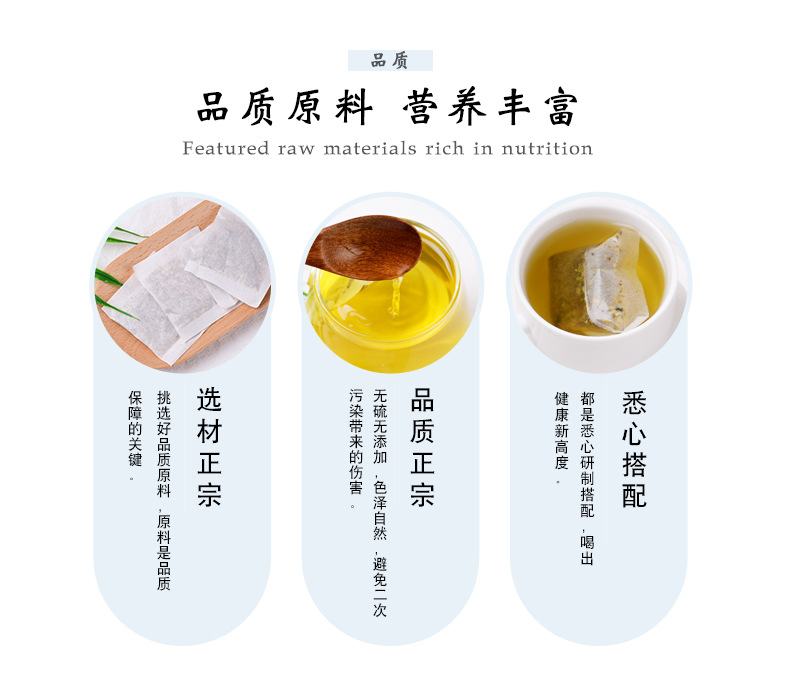 品质

品质原料 营养丰富

Featured raw materials rich in nutrition

选材正宗

挑选好品质原料，原料是品质保障的关键。

品质正宗

无硫无添加，色泽自然，避免二次污染带来的伤害。

悉心搭配

都是悉心研制搭配，喝出健康新高度。