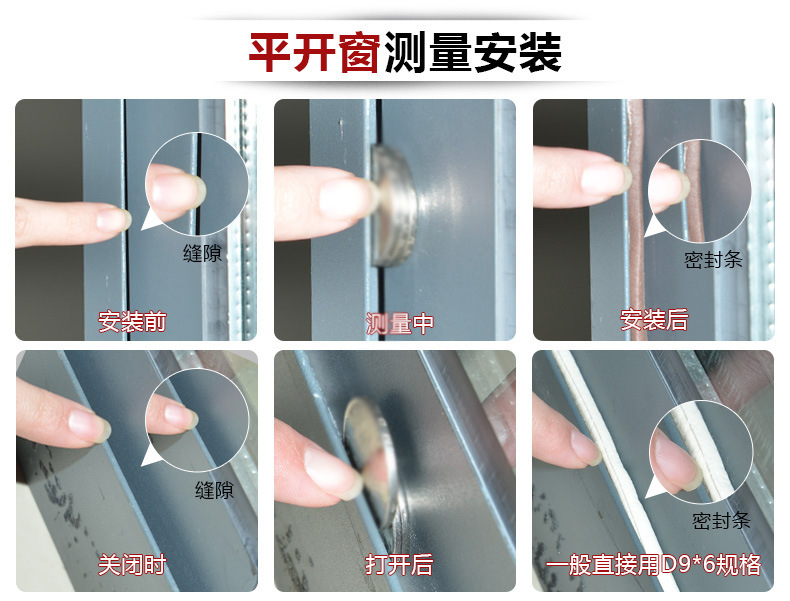 平开窗测量安装

缝隙
安装前

测量中

密封条
安装后

缝隙
关闭时

打开后

密封条
一般直接用D9*6规格