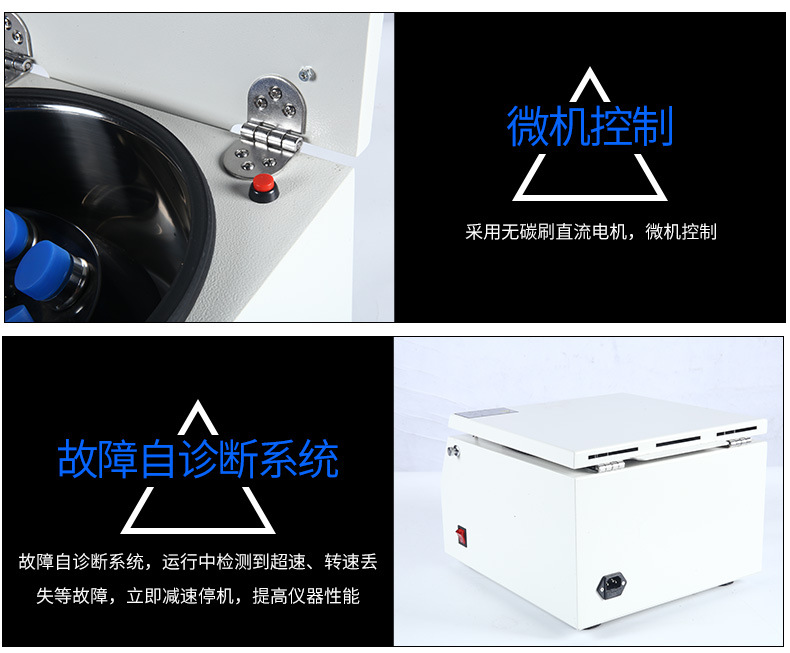 微机控制

采用无碳刷直流电机，微机控制

故障自诊断系统

故障自诊断系统，运行中检测到超速、转速丢失等故障，立即减速停机，提高仪器性能