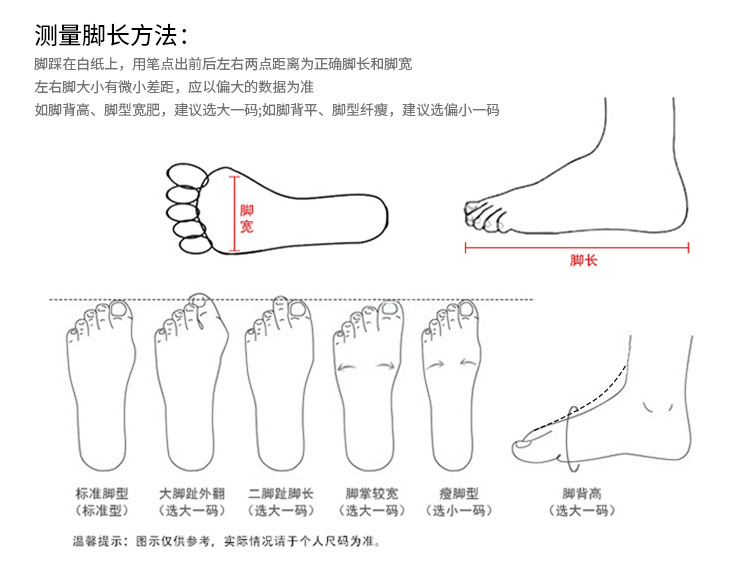 测量脚长方法：

脚踩在白纸上，用笔点出前后左右两点距离为正确脚长和脚宽
左右脚大小有微小差距，应以偏大的数据为准
如脚背高、脚型宽肥，建议选大一码;如脚背平、脚型纤瘦，建议选偏小一码

脚宽

脚长

标准脚型
（标准型）

大脚趾外翻
（选大一码）

二脚趾脚长
（选大一码）

脚掌较宽
（选大一码）

瘦脚型
（选小一码）

脚背高
（选大一码）

温馨提示：图示仅供参考，实际情况请于个人尺码为准。