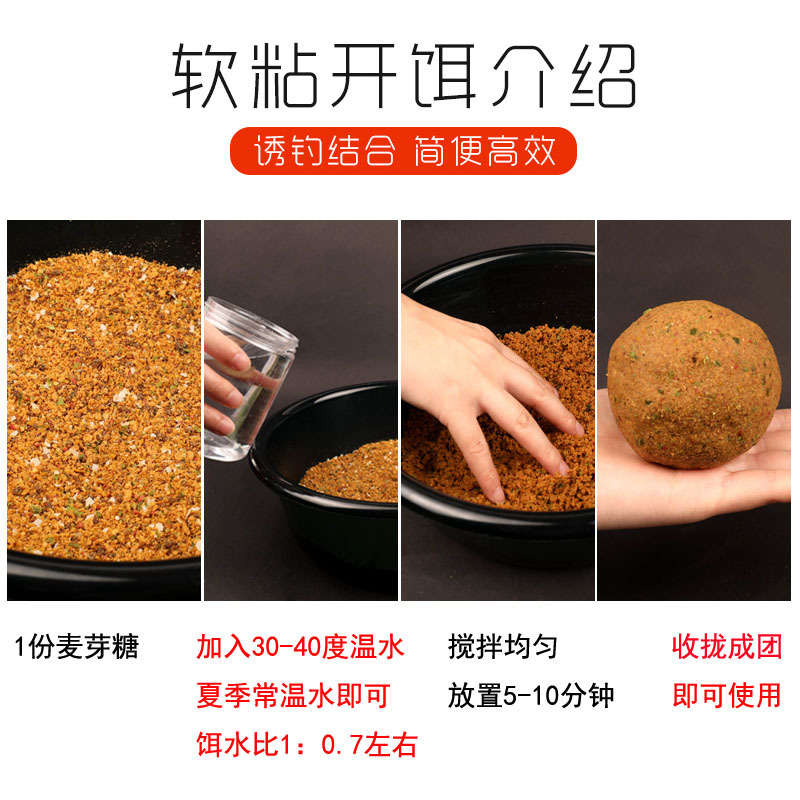 软粘开饵介绍

诱钓结合 简便高效

1份麦芽糖

加入30-40度温水
夏季常温水即可
饵水比1：0.7左右

搅拌均匀
放置5-10分钟

收拢成团
即可使用