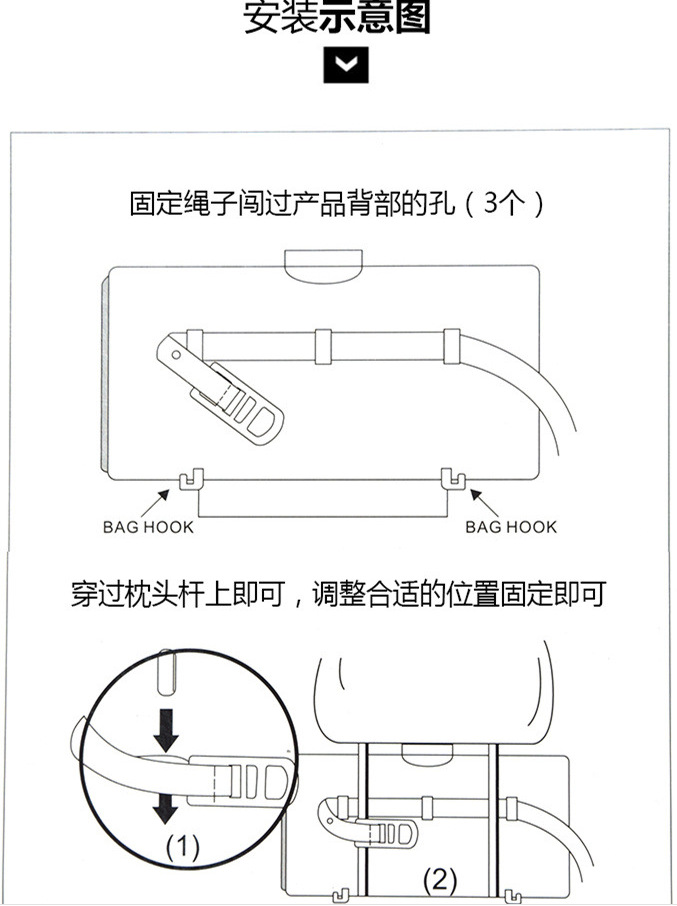 安装示意图

固定绳子闯过产品背部的孔（3个）

BAG HOOK
BAG HOOK

穿过枕头杆上即可，调整合适的位置固定即可

(1)
(2)