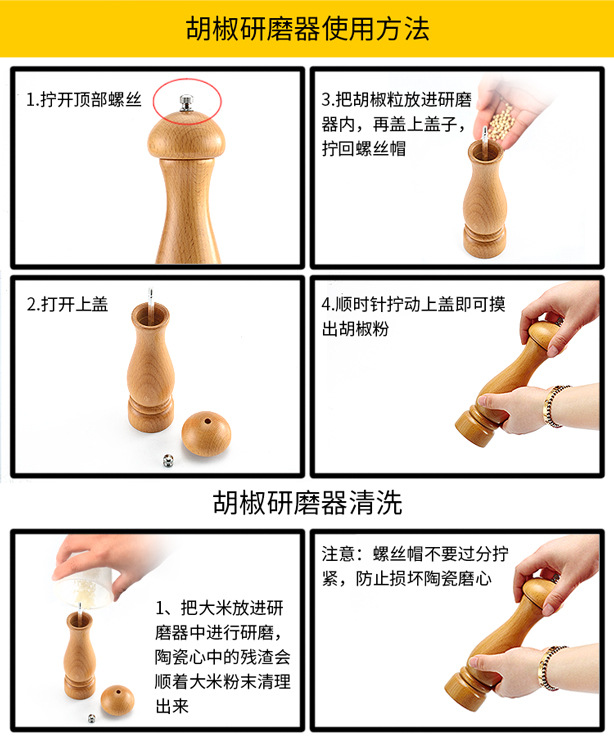 胡椒研磨器使用方法

1.拧开顶部螺丝

3.把胡椒粒放进研磨器内，再盖上盖子，拧回螺丝帽

2.打开上盖

4.顺时针拧动上盖即可摸出胡椒粉

胡椒研磨器清洗

1、把大米放进研磨器中进行研磨，陶瓷心中的残渣会顺着大米粉末清理出来

注意：螺丝帽不要过分拧紧，防止损坏陶瓷磨心