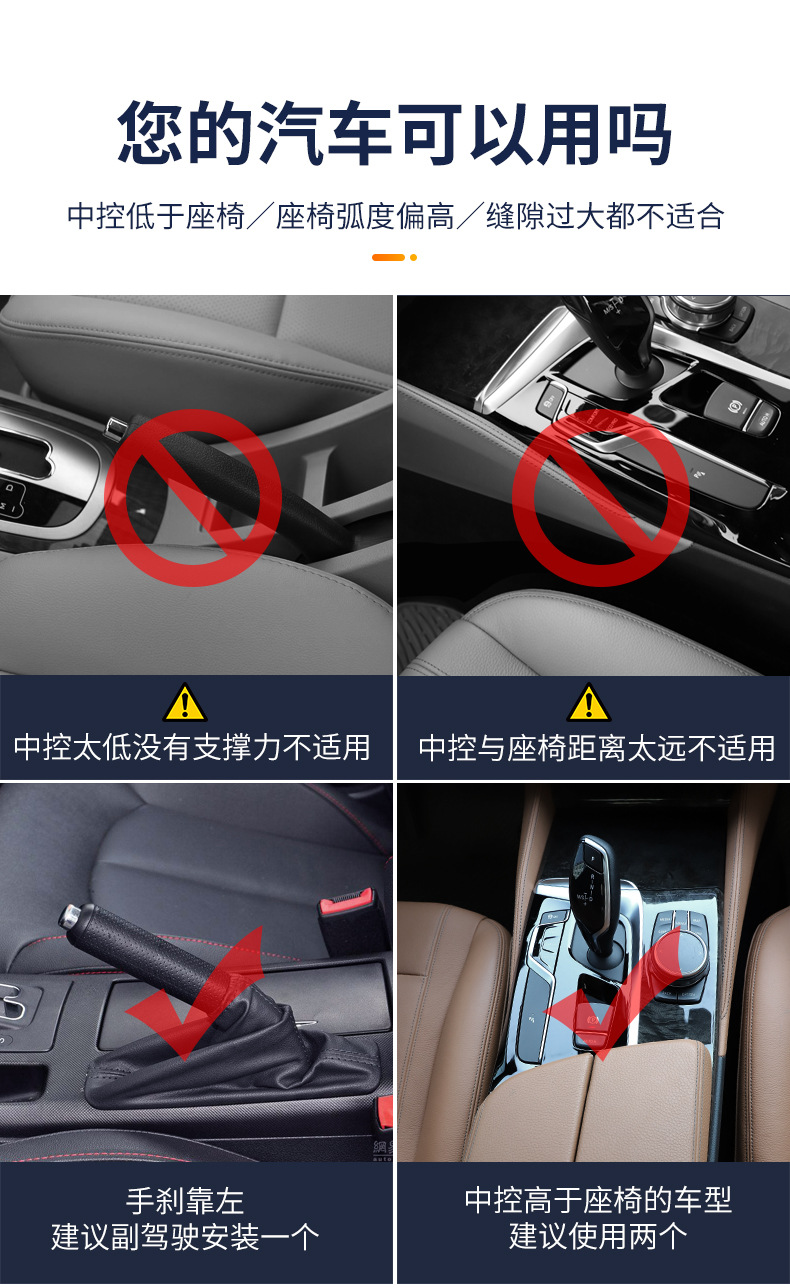 您的汽车可以用吗

中控低于座椅／座椅弧度偏高／缝隙过大都不适合

中控太低没有支撑力不适用

中控与座椅距离太远不适用

手刹靠左
建议副驾驶安装一个

中控高于座椅的车型
建议使用两个