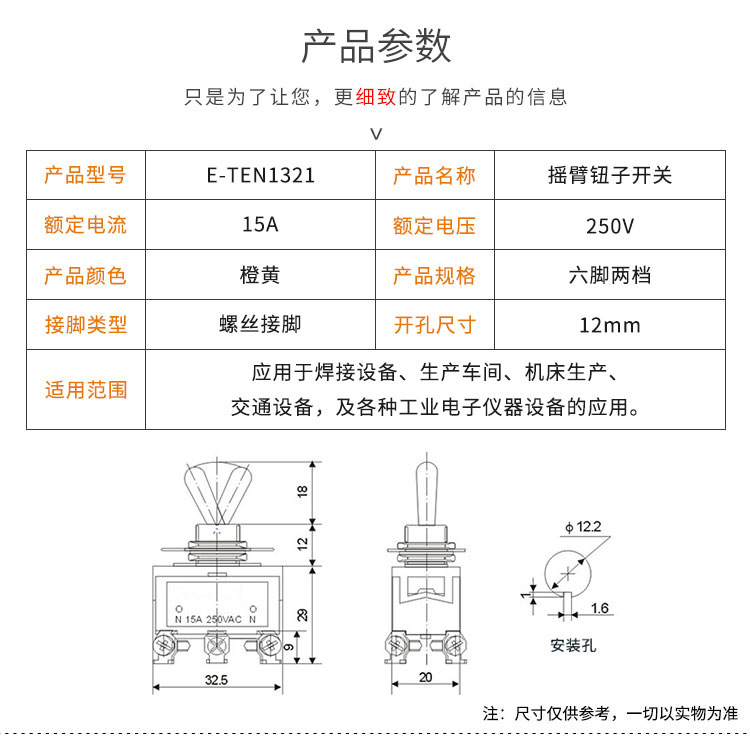 产品参数

只是为了让您，更细致的了解产品的信息

∨

| 产品型号 | E-TEN1321 | 产品名称 | 摇臂钮子开关 |
|---|---|---|---|
| 额定电流 | 15A | 额定电压 | 250V |
| 产品颜色 | 橙黄 | 产品规格 | 六脚两档 |
| 接脚类型 | 螺丝接脚 | 开孔尺寸 | 12mm |
| 适用范围 | 应用于焊接设备、生产车间、机床生产、交通设备，及各种工业电子仪器设备的应用。 | | |

18
12
29
9
N 15A 250VAC N
32.5
20
ϕ 12.2
1
1.6
安装孔

注：尺寸仅供参考，一切以实物为准