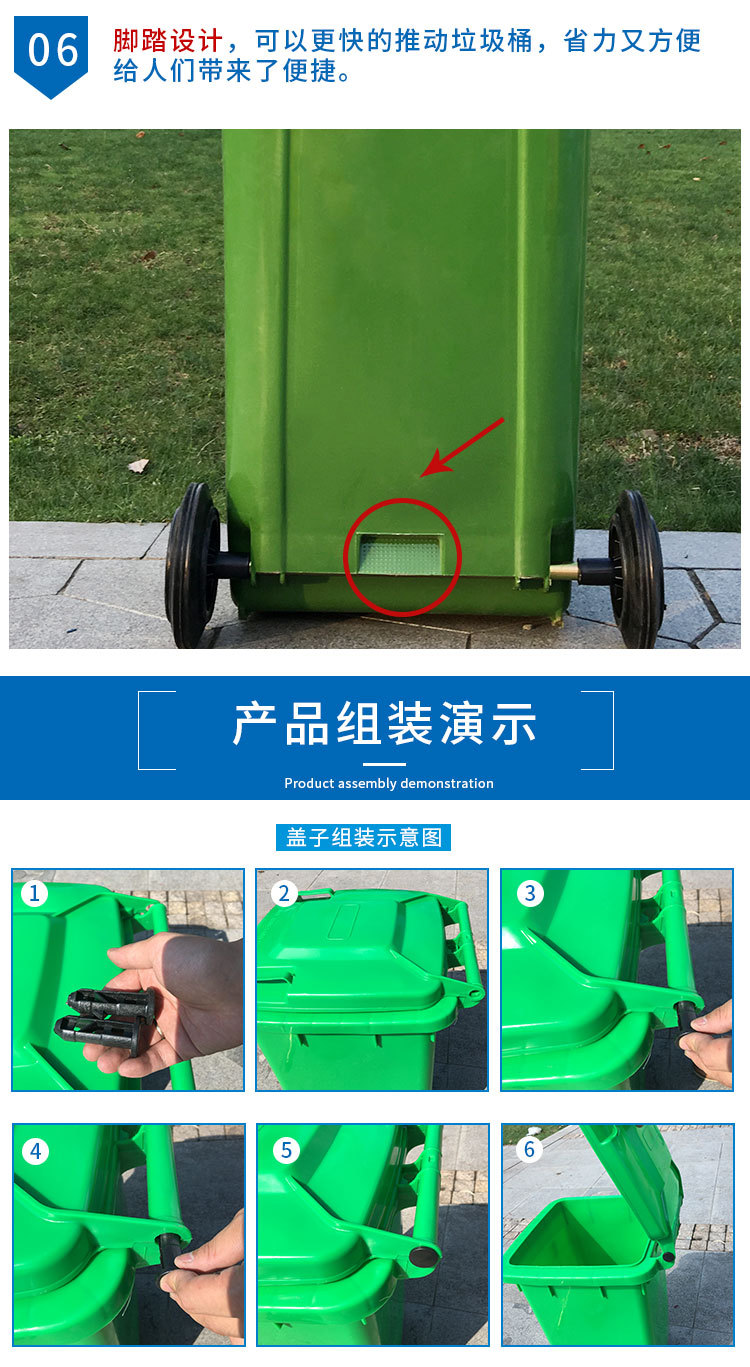 06

脚踏设计，可以更快的推动垃圾桶，省力又方便给人们带来了便捷。

产品组装演示

Product assembly demonstration

盖子组装示意图

1

2

3

4

5

6