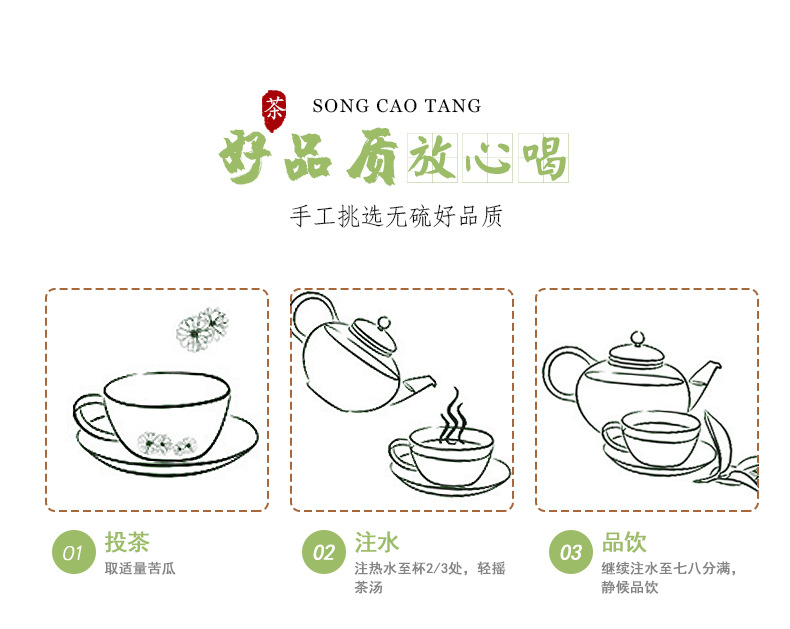 茶 SONG CAO TANG
好品质放心喝
手工挑选无硫好品质

01 投茶
取适量苦瓜

02 注水
注热水至杯2/3处，轻摇茶汤

03 品饮
继续注水至七八分满，静候品饮