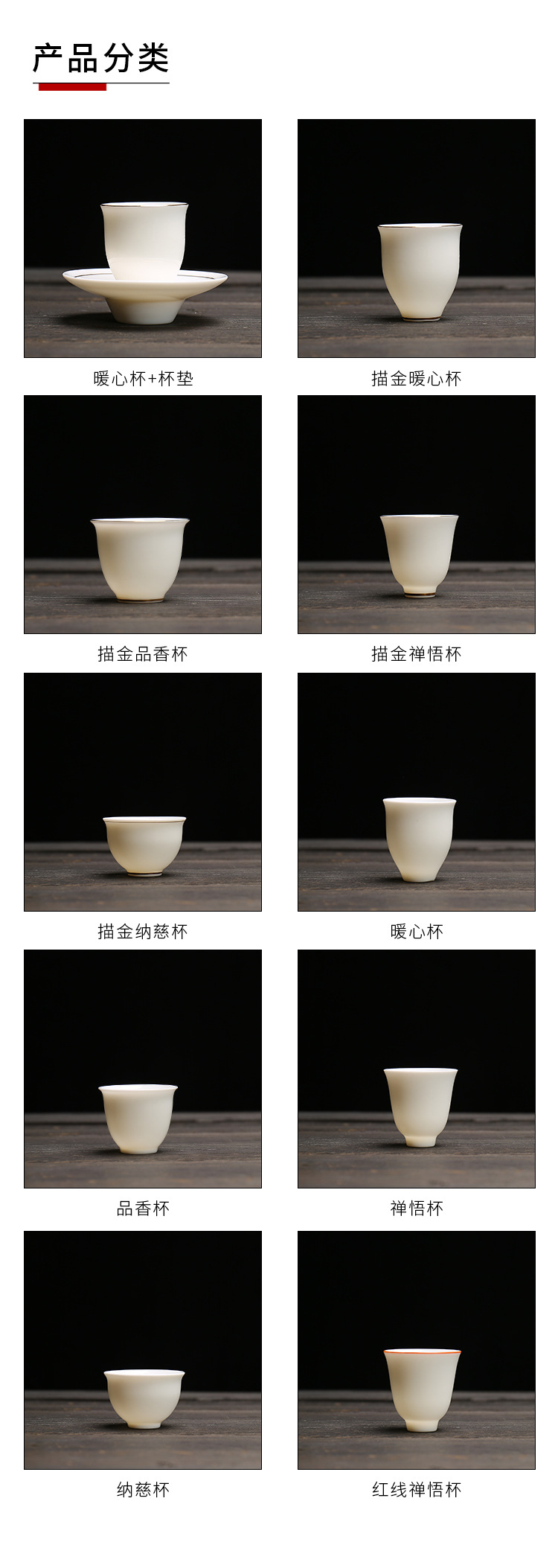 产品分类

暖心杯+杯垫

描金暖心杯

描金品香杯

描金禅悟杯

描金纳慈杯

暖心杯

品香杯

禅悟杯

纳慈杯

红线禅悟杯