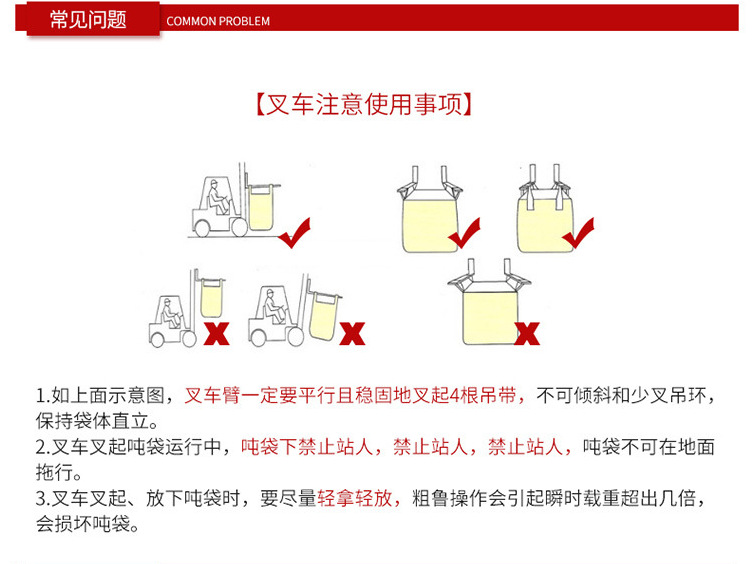 常见问题 COMMON PROBLEM

【叉车注意使用事项】

1.如上面示意图，叉车臂一定要平行且稳固地叉起4根吊带，不可倾斜和少叉吊环，保持袋体直立。
2.叉车叉起吨袋运行中，吨袋下禁止站人，禁止站人，禁止站人，吨袋不可在地面拖行。
3.叉车叉起、放下吨袋时，要尽量轻拿轻放，粗鲁操作会引起瞬时载重超出几倍，会损坏吨袋。