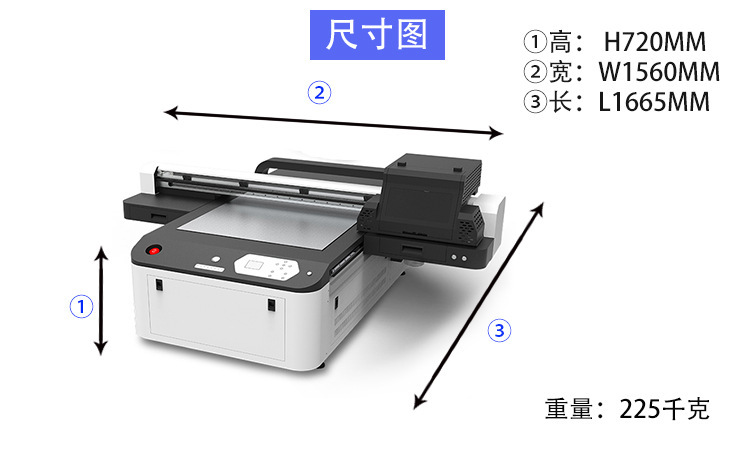 尺寸图

①高： H720MM
②宽：W1560MM
③长：L1665MM

②

①

③

重量：225千克