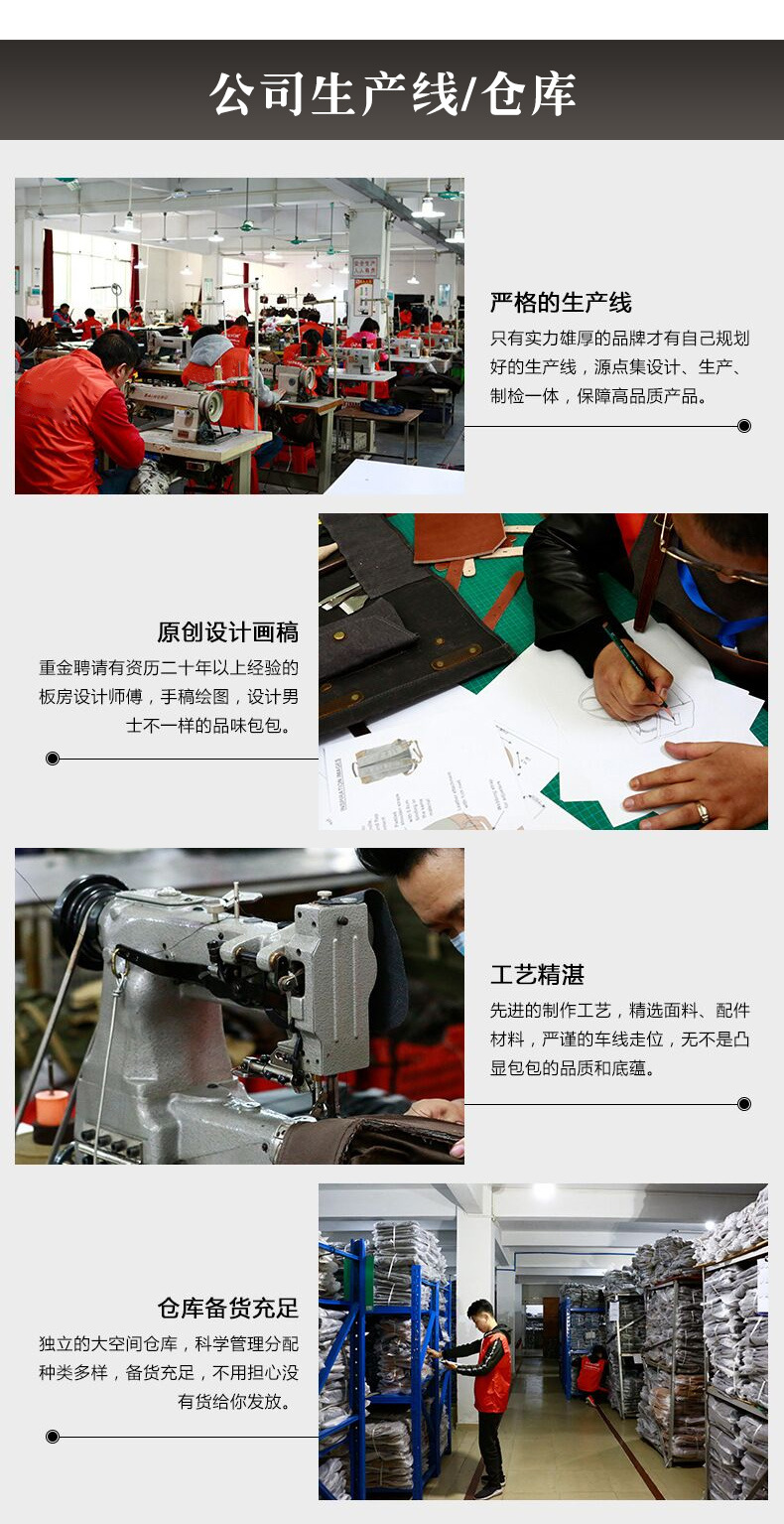 公司生产线/仓库

严格的生产线

只有实力雄厚的品牌才有自己规划好的生产线，源点集设计、生产、制检一体，保障高品质产品。

原创设计画稿

重金聘请有资历二十年以上经验的板房设计师傅，手稿绘图，设计男士不一样的品味包包。

工艺精湛

先进的制作工艺，精选面料、配件材料，严谨的车线走位，无不是凸显包包的品质和底蕴。

仓库备货充足

独立的大空间仓库，科学管理分配种类多样，备货充足，不用担心没有货给你发放。