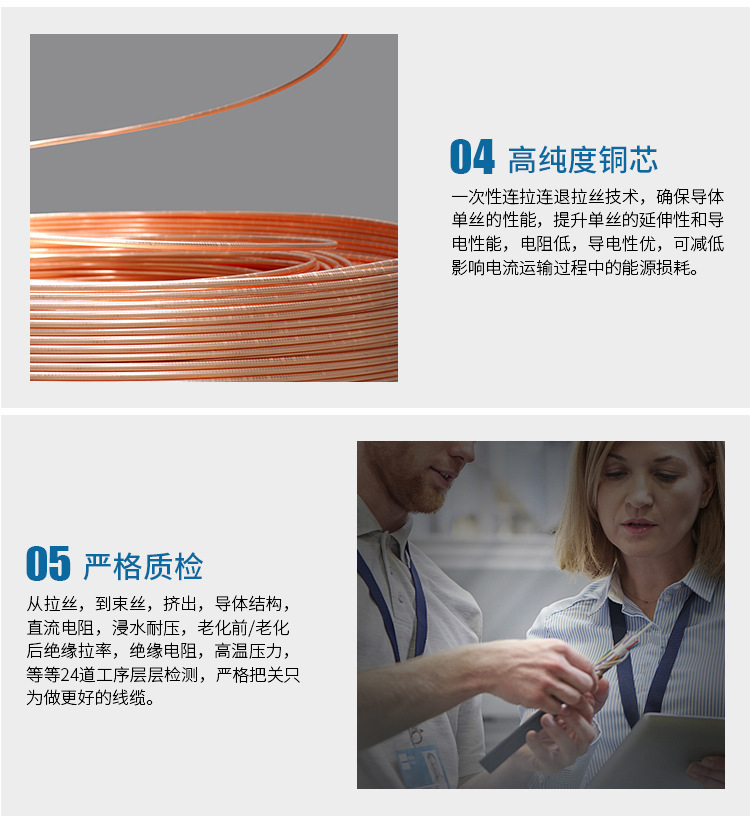 04 高纯度铜芯

一次性连拉连退拉丝技术，确保导体单丝的性能，提升单丝的延伸性和导电性能，电阻低，导电性优，可减低影响电流运输过程中的能源损耗。

05 严格质检

从拉丝，到束丝，挤出，导体结构，直流电阻，浸水耐压，老化前/老化后绝缘拉率，绝缘电阻，高温压力，等等24道工序层层检测，严格把关只为做更好的线缆。