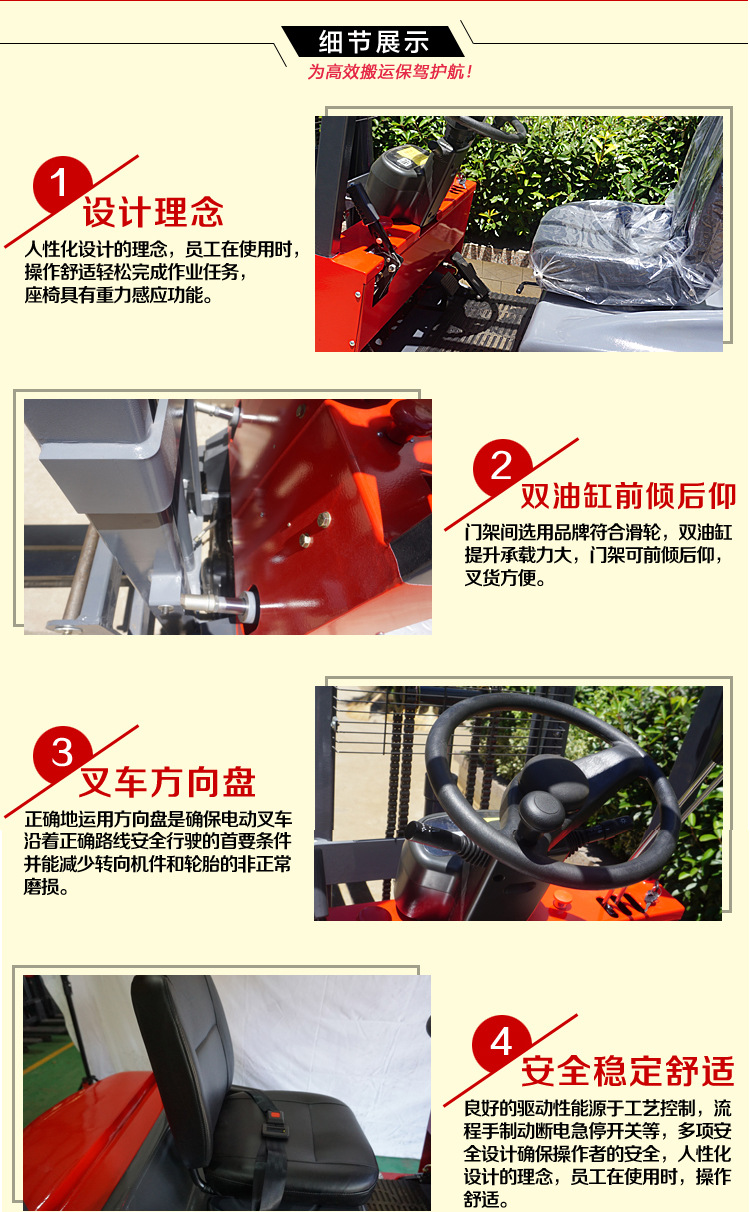 细节展示
为高效搬运保驾护航！

1
设计理念
人性化设计的理念，员工在使用时，操作舒适轻松完成作业任务，座椅具有重力感应功能。

2
双油缸前倾后仰
门架间选用品牌符合滑轮，双油缸提升承载力大，门架可前倾后仰，叉货方便。

3
叉车方向盘
正确地运用方向盘是确保电动叉车沿着正确路线安全行驶的首要条件并能减少转向机件和轮胎的非正常磨损。

4
安全稳定舒适
良好的驱动性能源于工艺控制，流程手制动断电急停开关等，多项安全设计确保操作者的安全，人性化设计的理念，员工在使用时，操作舒适。