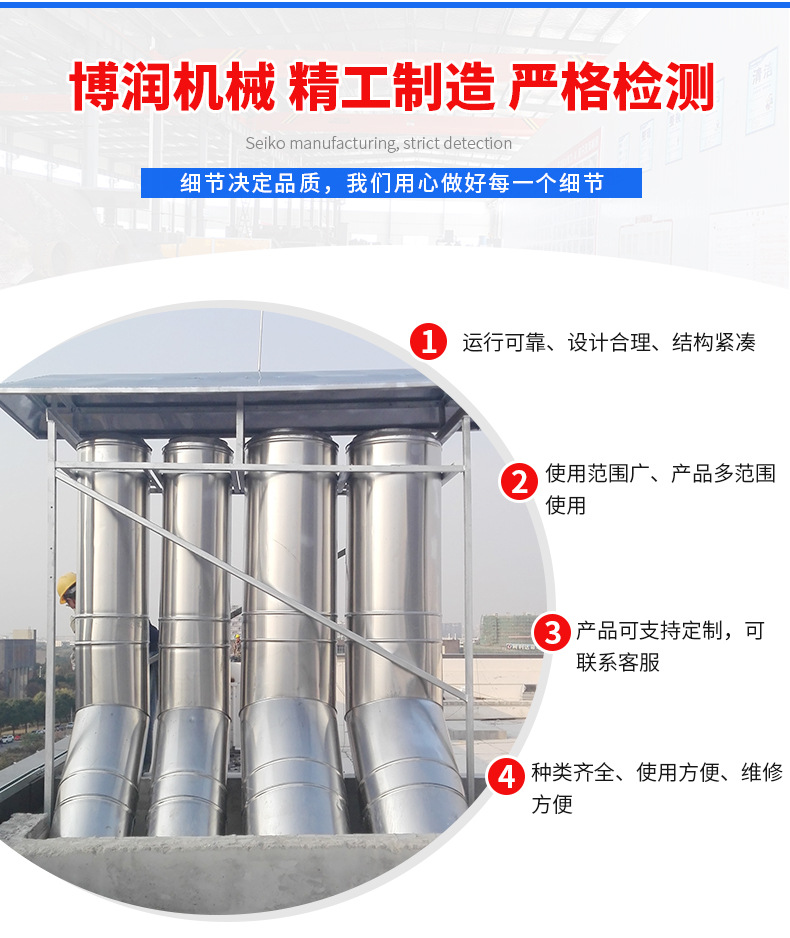 博润机械 精工制造 严格检测

Seiko manufacturing, strict detection

细节决定品质，我们用心做好每一个细节

1 运行可靠、设计合理、结构紧凑

2 使用范围广、产品多范围使用

3 产品可支持定制，可联系客服

4 种类齐全、使用方便、维修方便