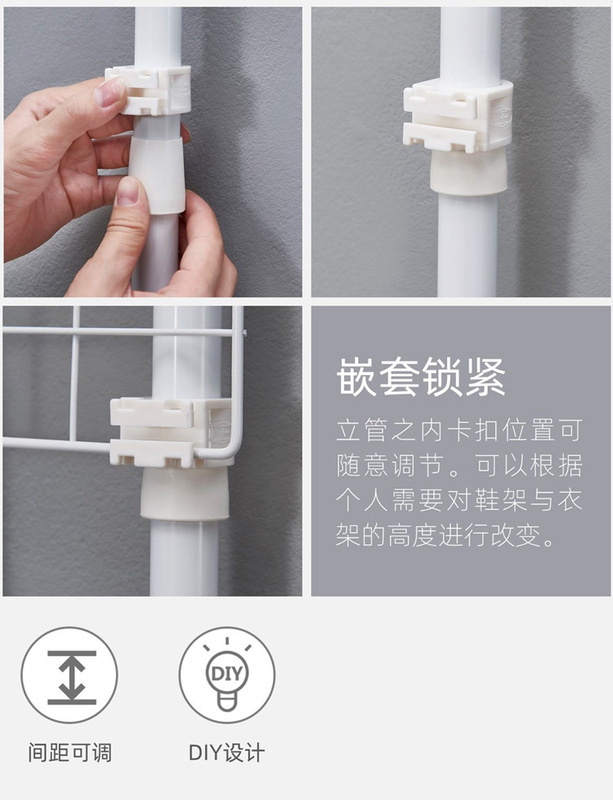 嵌套锁紧

立管之内卡扣位置可随意调节。可以根据个人需要对鞋架与衣架的高度进行改变。

DIY

间距可调

DIY设计