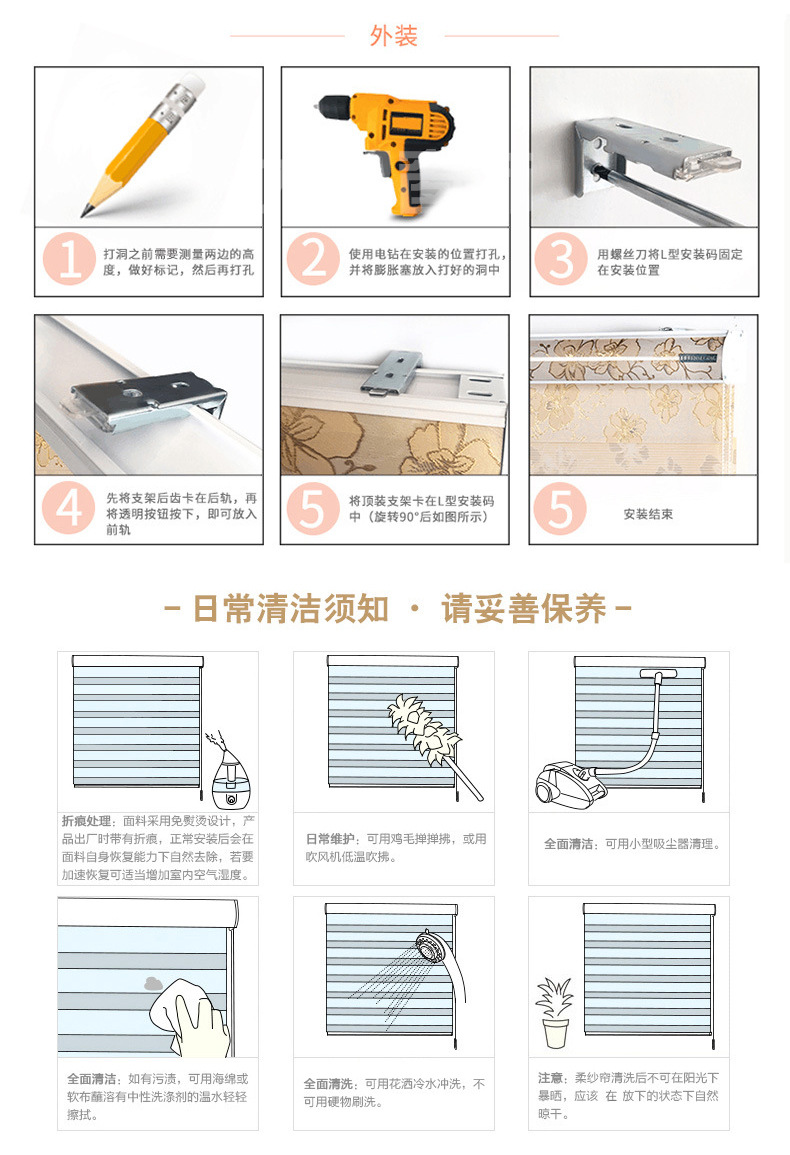 外装

1 打洞之前需要测量两边的高度，做好标记，然后再打孔

2 使用电钻在安装的位置打孔，并将膨胀塞放入打好的洞中

3 用螺丝刀将L型安装码固定在安装位置

4 先将支架后齿卡在后轨，再将透明按钮按下，即可放入前轨

5 将顶装支架卡在L型安装码中（旋转90°后如图所示）

5 安装结束

－日常清洁须知 · 请妥善保养－

折痕处理：面料采用免熨烫设计，产品出厂时带有折痕，正常安装后会在面料自身恢复能力下自然去除，若要加速恢复可适当增加室内空气湿度。

日常维护：可用鸡毛掸掸拂，或用吹风机低温吹拂。

全面清洁：可用小型吸尘器清理。

全面清洁：如有污渍，可用海绵或软布蘸溶有中性洗涤剂的温水轻轻擦拭。

全面清洗：可用花洒冷水冲洗，不可用硬物刷洗。

注意：柔纱帘清洗后不可在阳光下暴晒，应该 在 放下的状态下自然晾干。